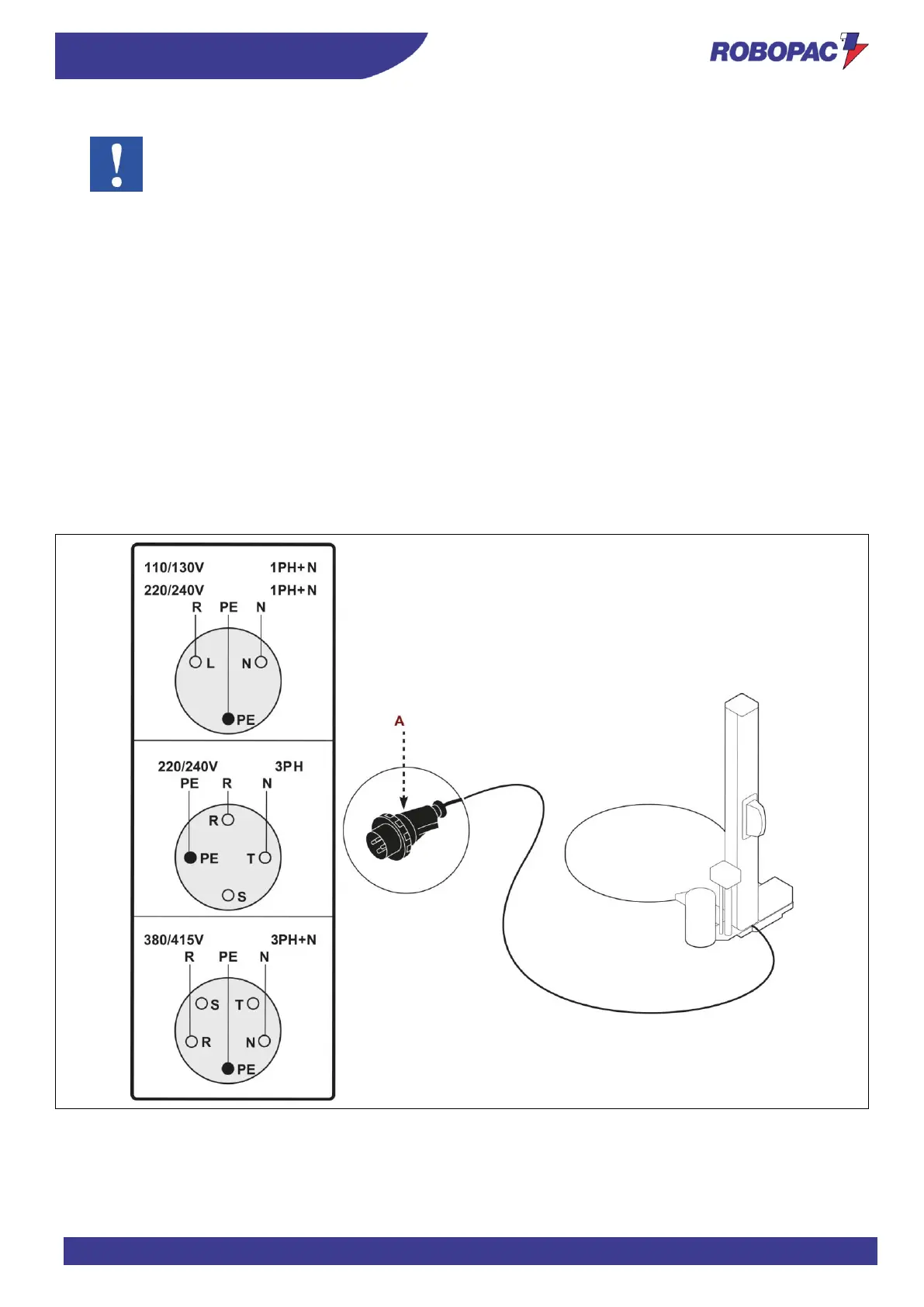 ROBOPAC

!

110/130V 1PH+N
220/240V 1PH+N
R PE N
L N
PE

220/240V 3PH
PE R N
R
PE T
S

380/415V 3PH+N
R PE N
S T
R N
PE

A