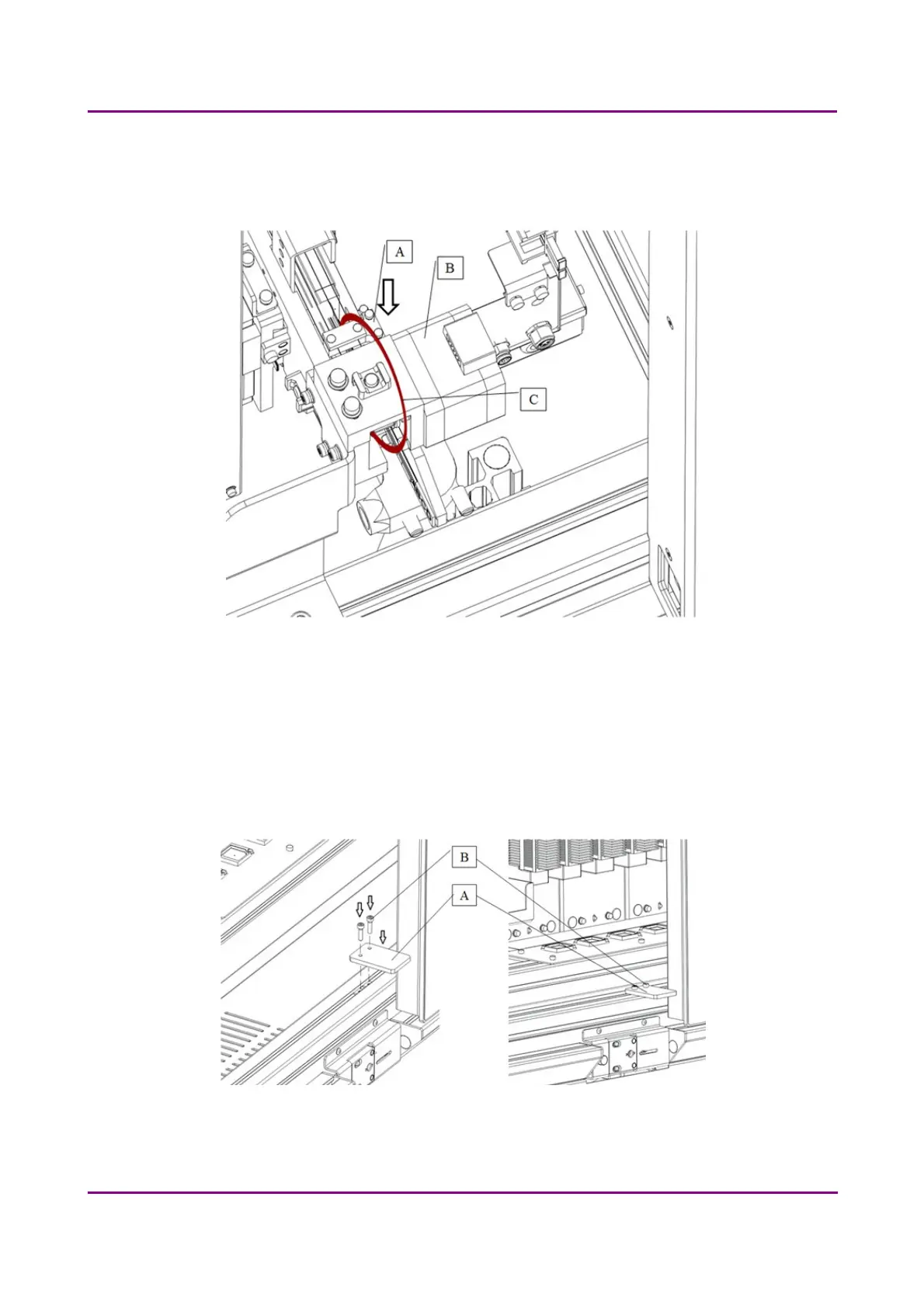 A
B
C

B
A