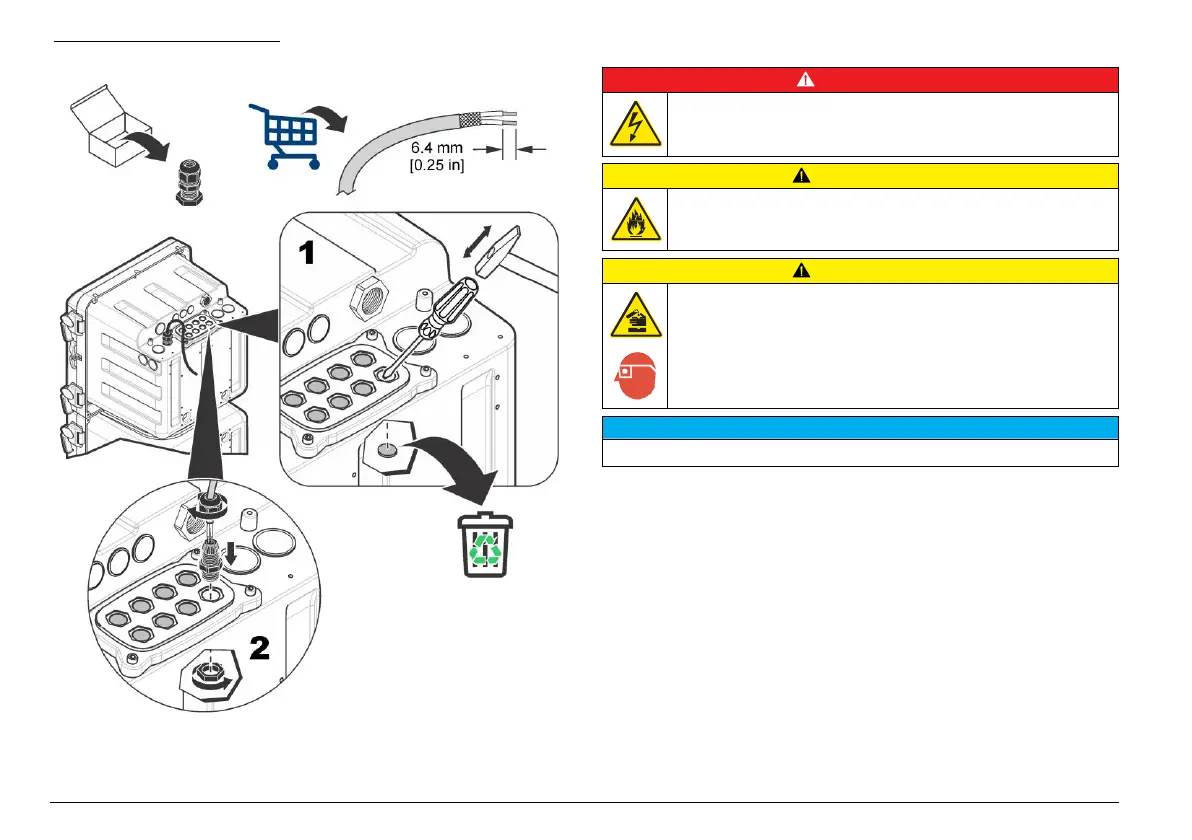 6.4 mm
[0.25 in]

1

2