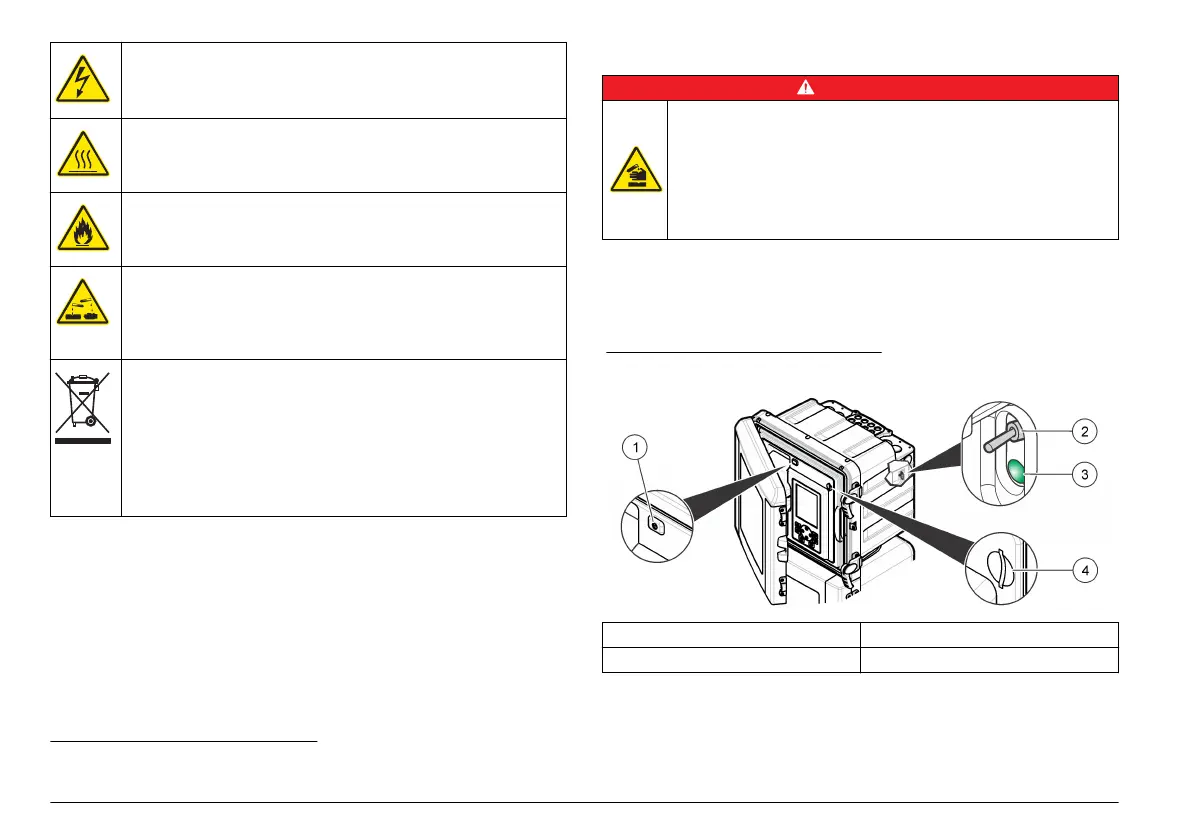 1

2

3

4