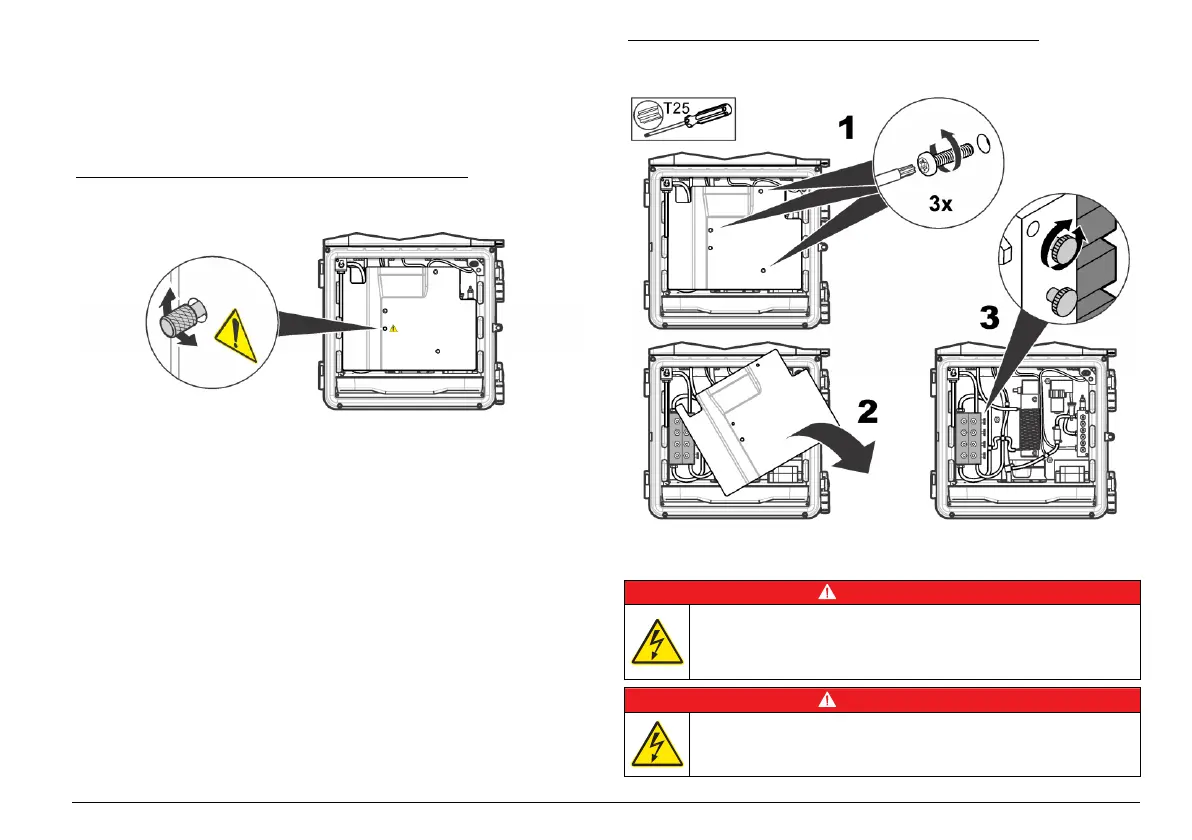 T25

1

3x

3

2