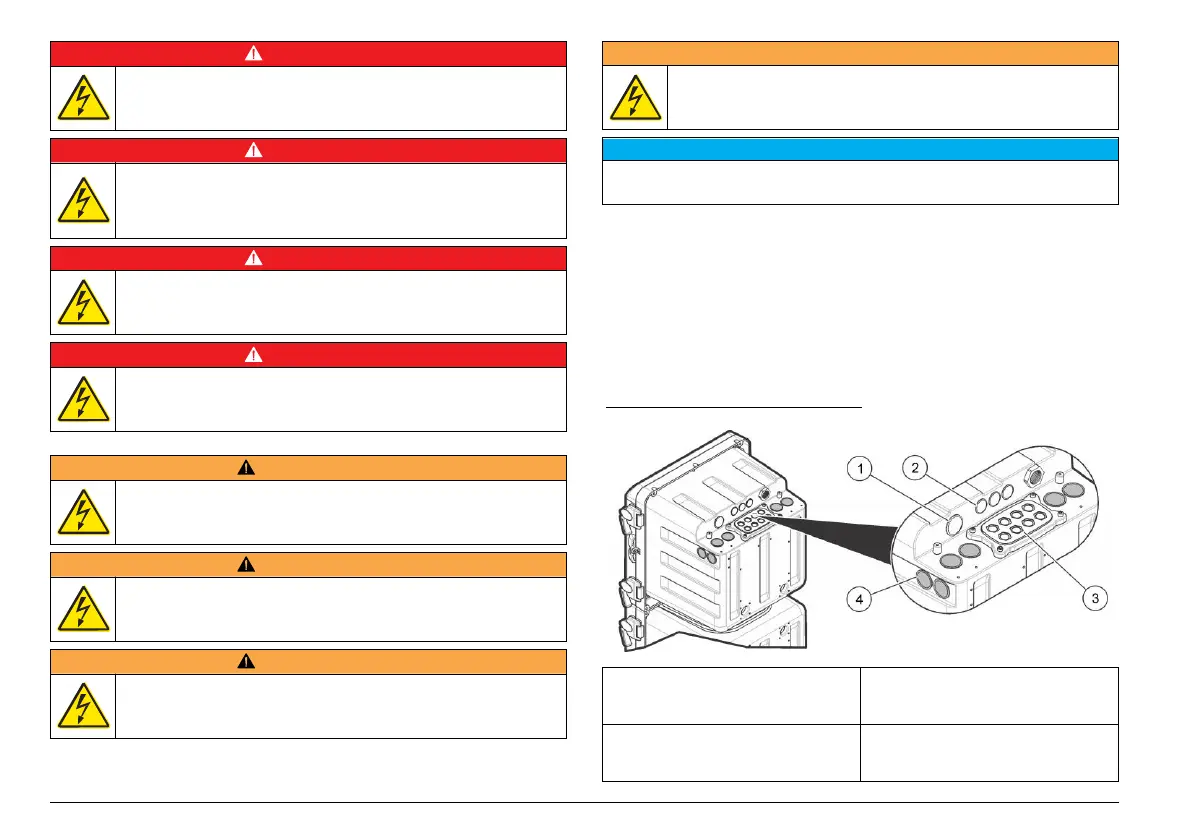 1

2

3

4