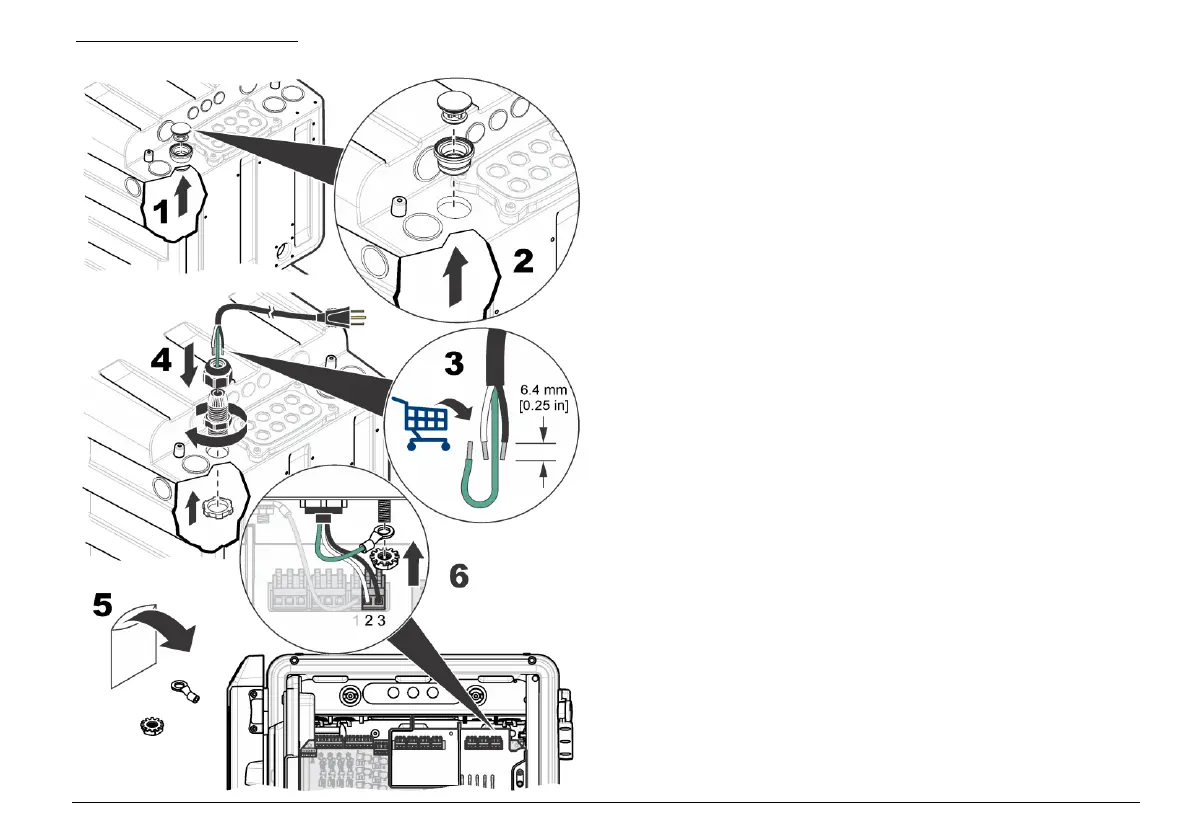 1

2

4

3

6.4 mm
[0.25 in]

6

1 2 3

5