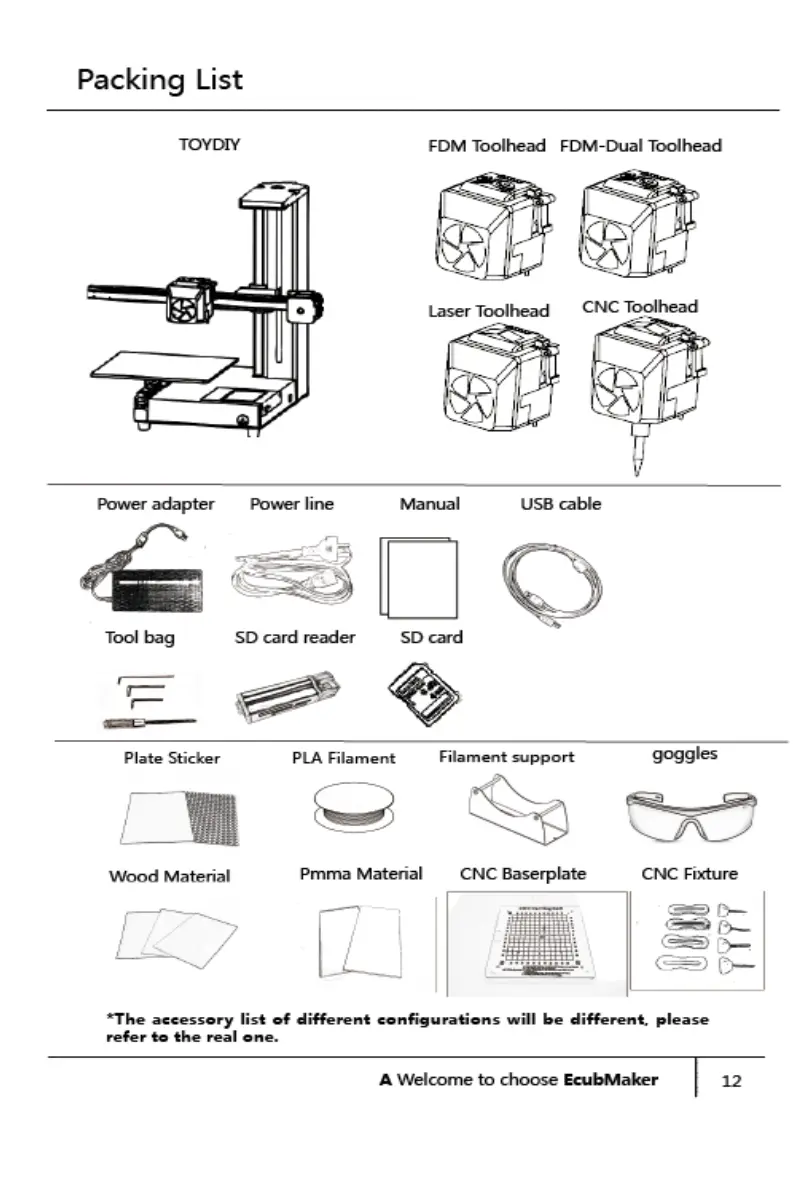 Packing List

TOYDIY

FDM Toolhead FDM-Dual Toolhead

Laser Toolhead CNC Toolhead

Power adapter Power line Manual USB cable

Tool bag SD card reader SD card

Plate Sticker PLA Filament Filament support goggles

Wood Material Pmma Material CNC Baserplate CNC Fixture

*The accessory list of different configurations will be different, please refer to the real one.

A Welcome to choose EcubMaker 12