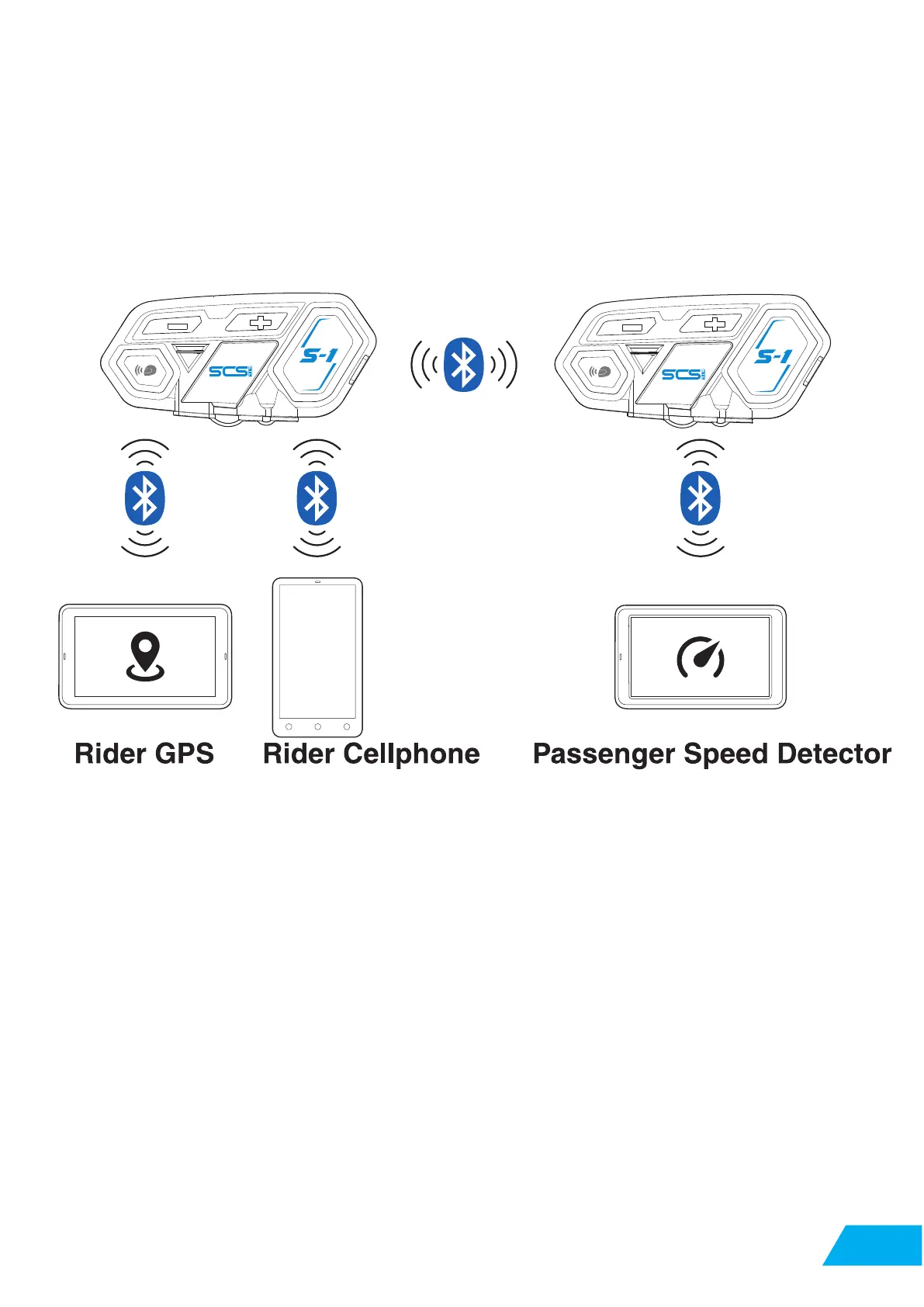 SCS

S-1

SCS

S-1

Rider GPS

Rider Cellphone

Passenger Speed Detector