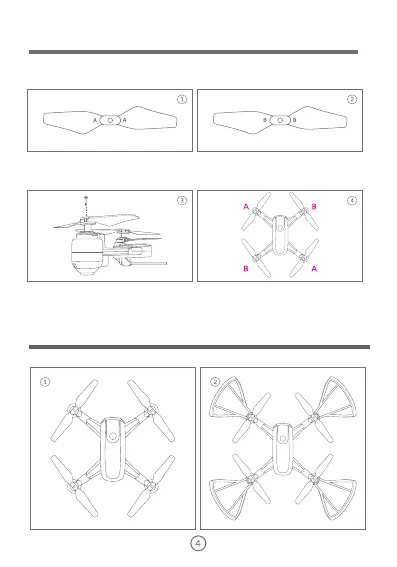 ①

A A

②

B B

③

④

A B

B A

①

②

4