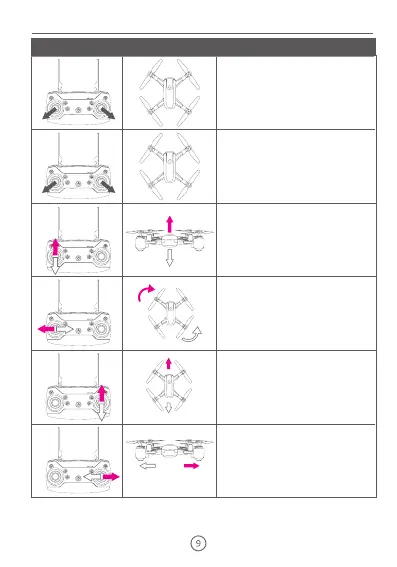 9