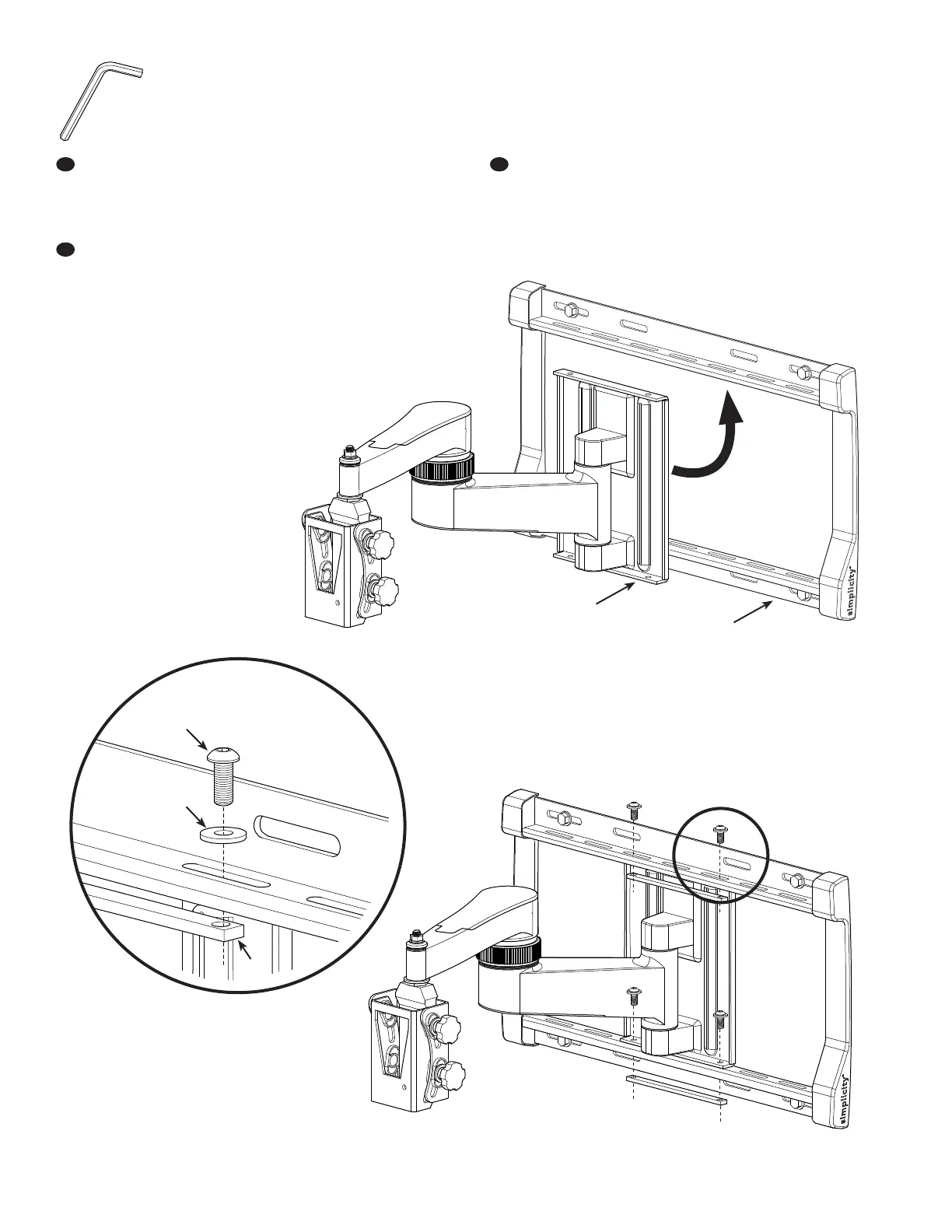 simplicity

simplicity