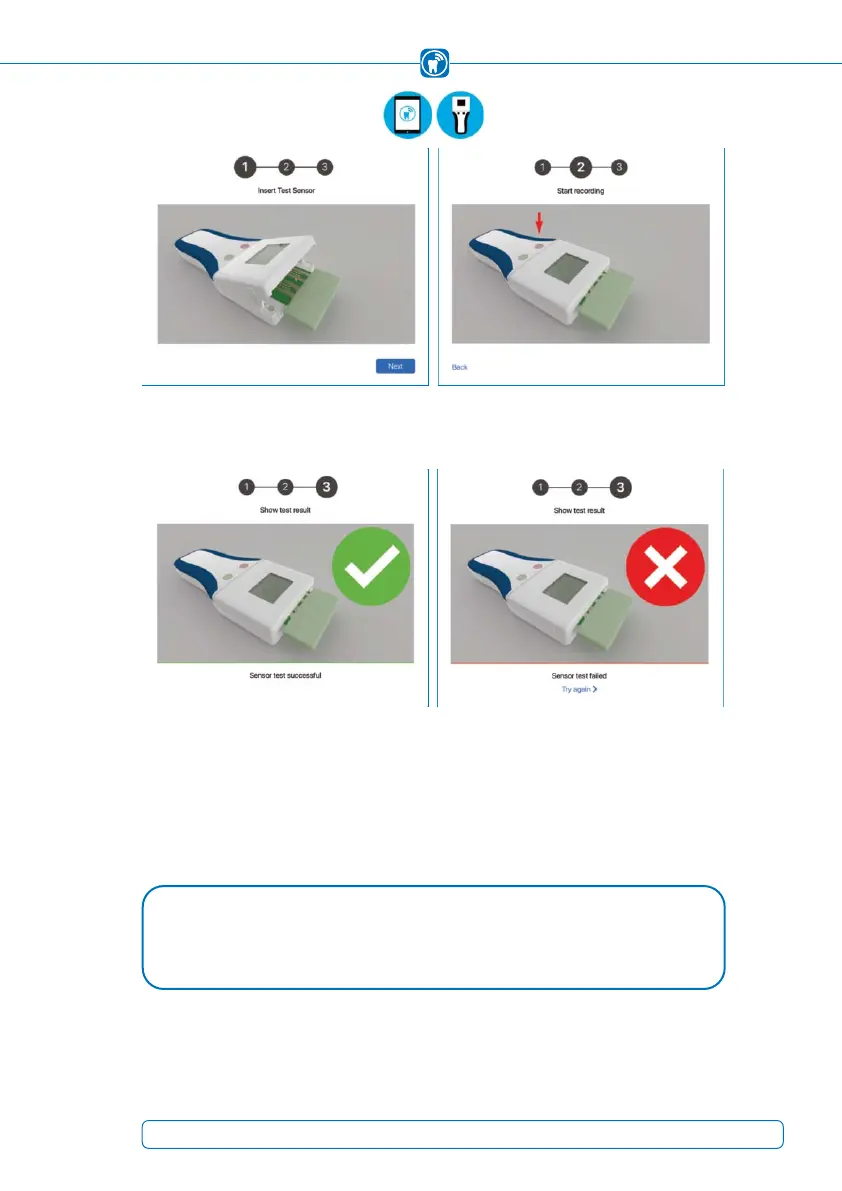 1 2 3
Insert Test Sensor

Next

1 2 3
Start recording

Back

1 2 3
Show test result

Sensor test successful

1 2 3
Show test result

Sensor test failed
Try again