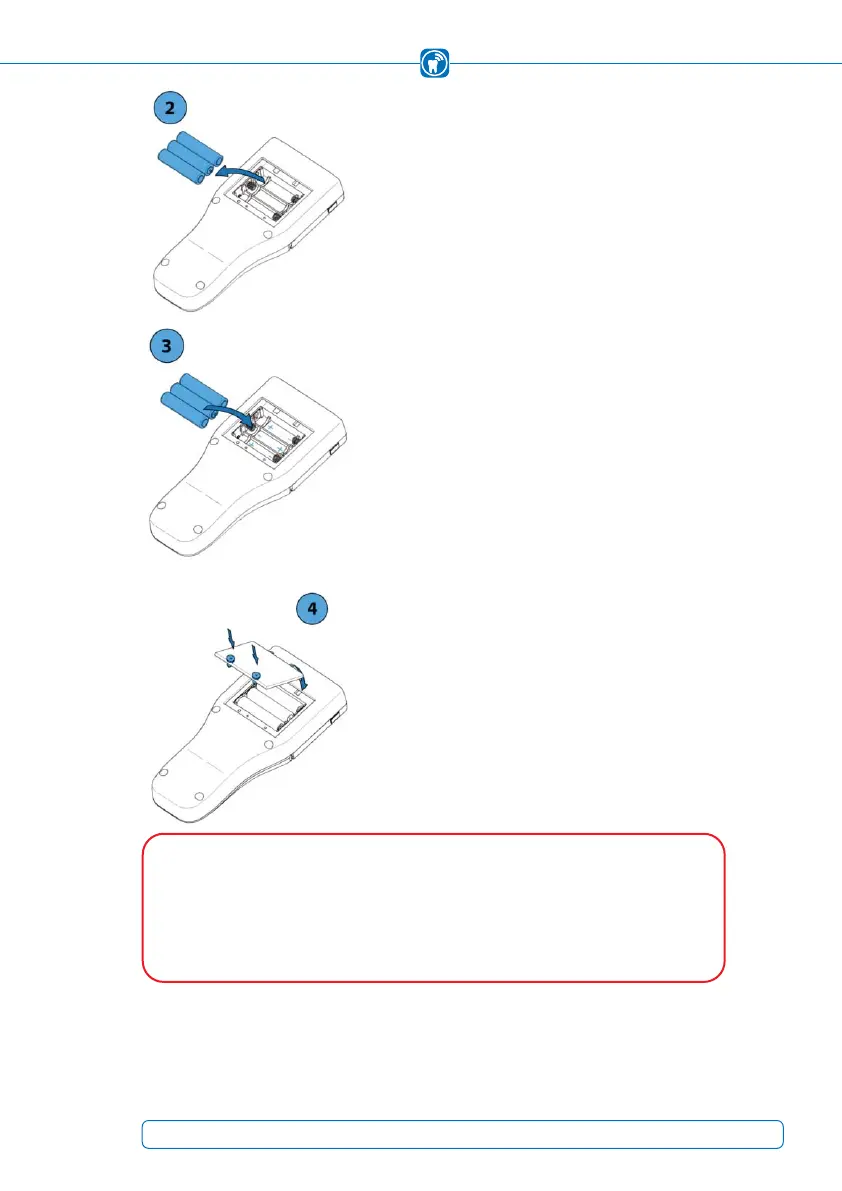 2

3

4