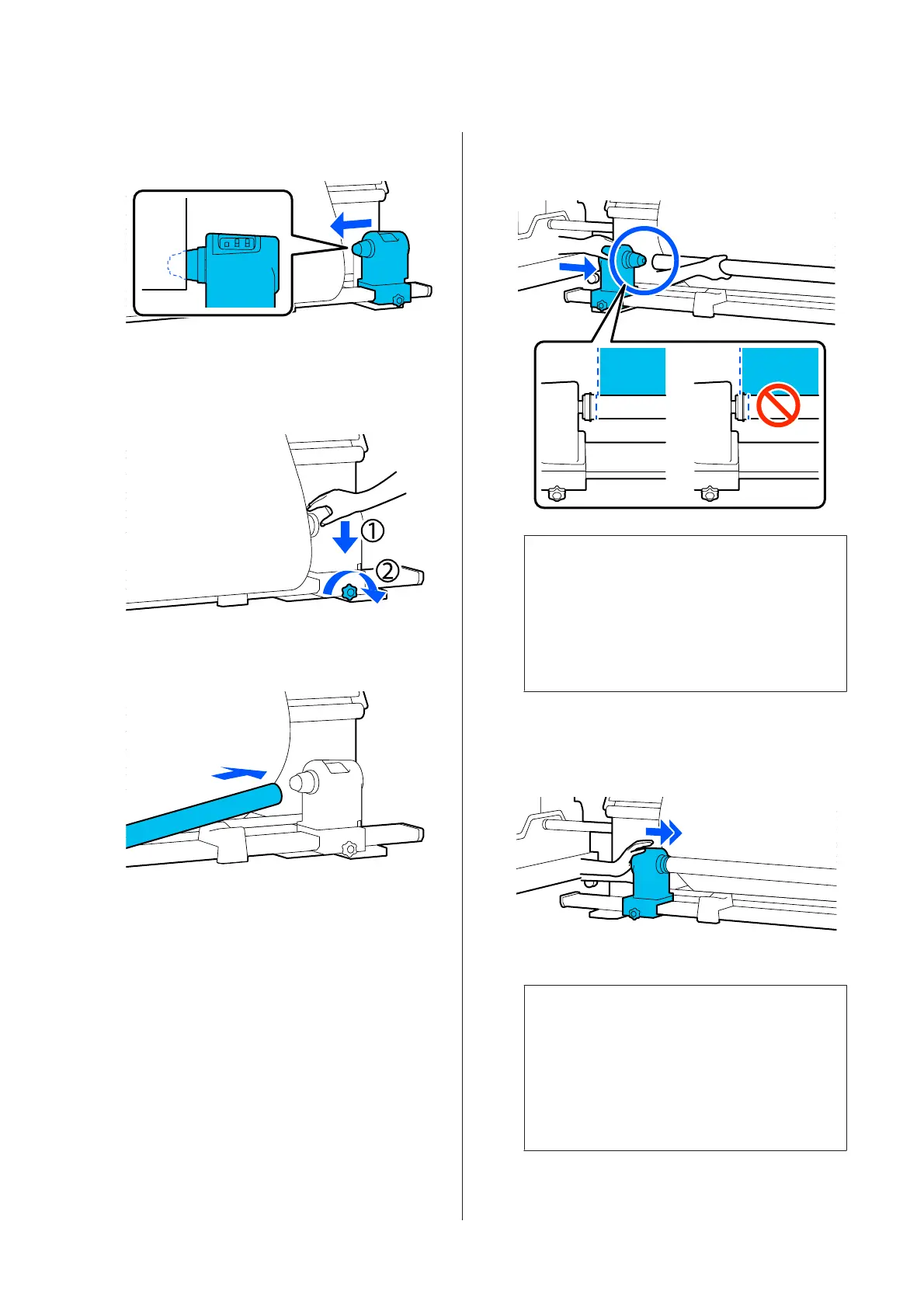 ①
②