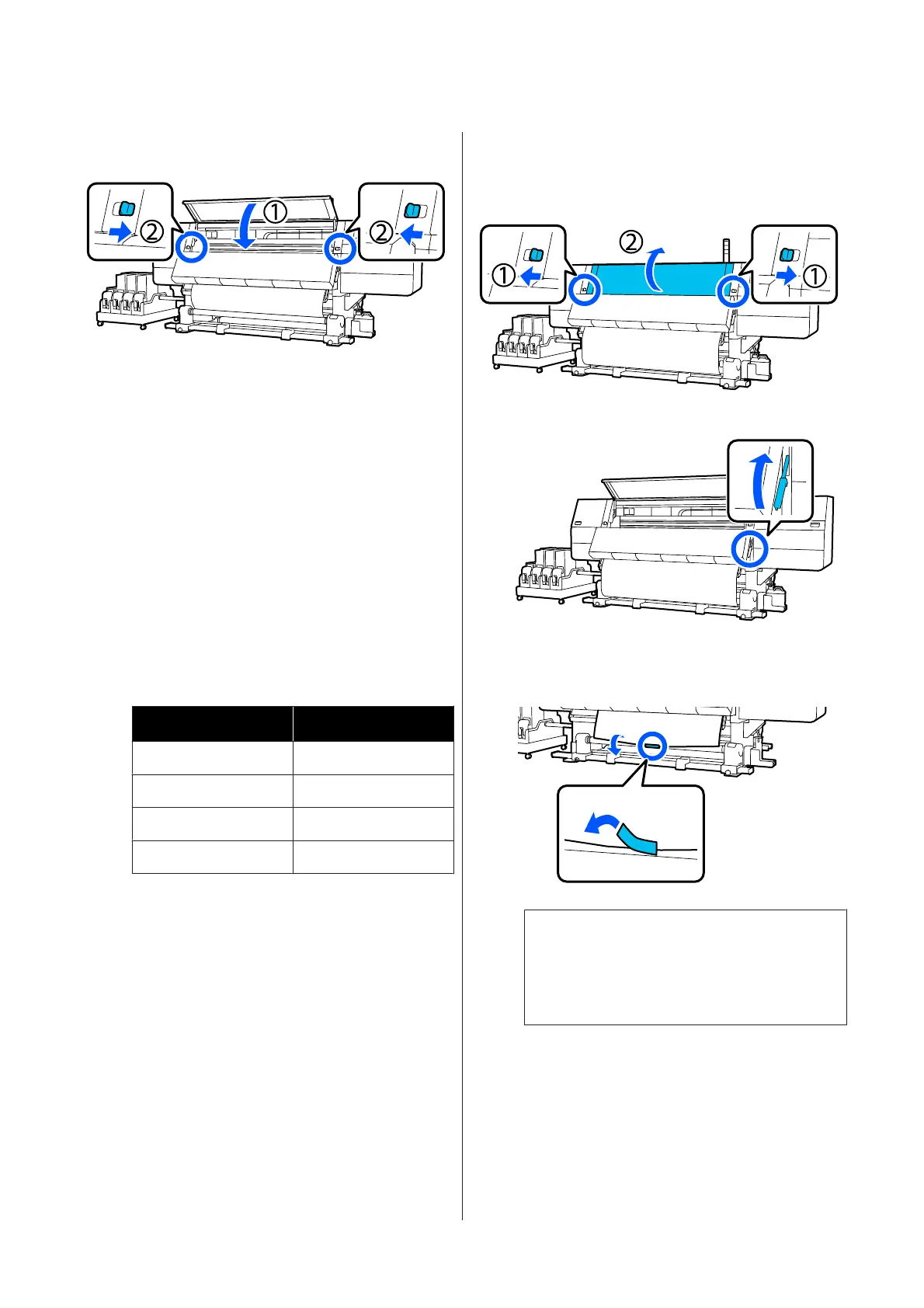 ①
②
②

②
①
①