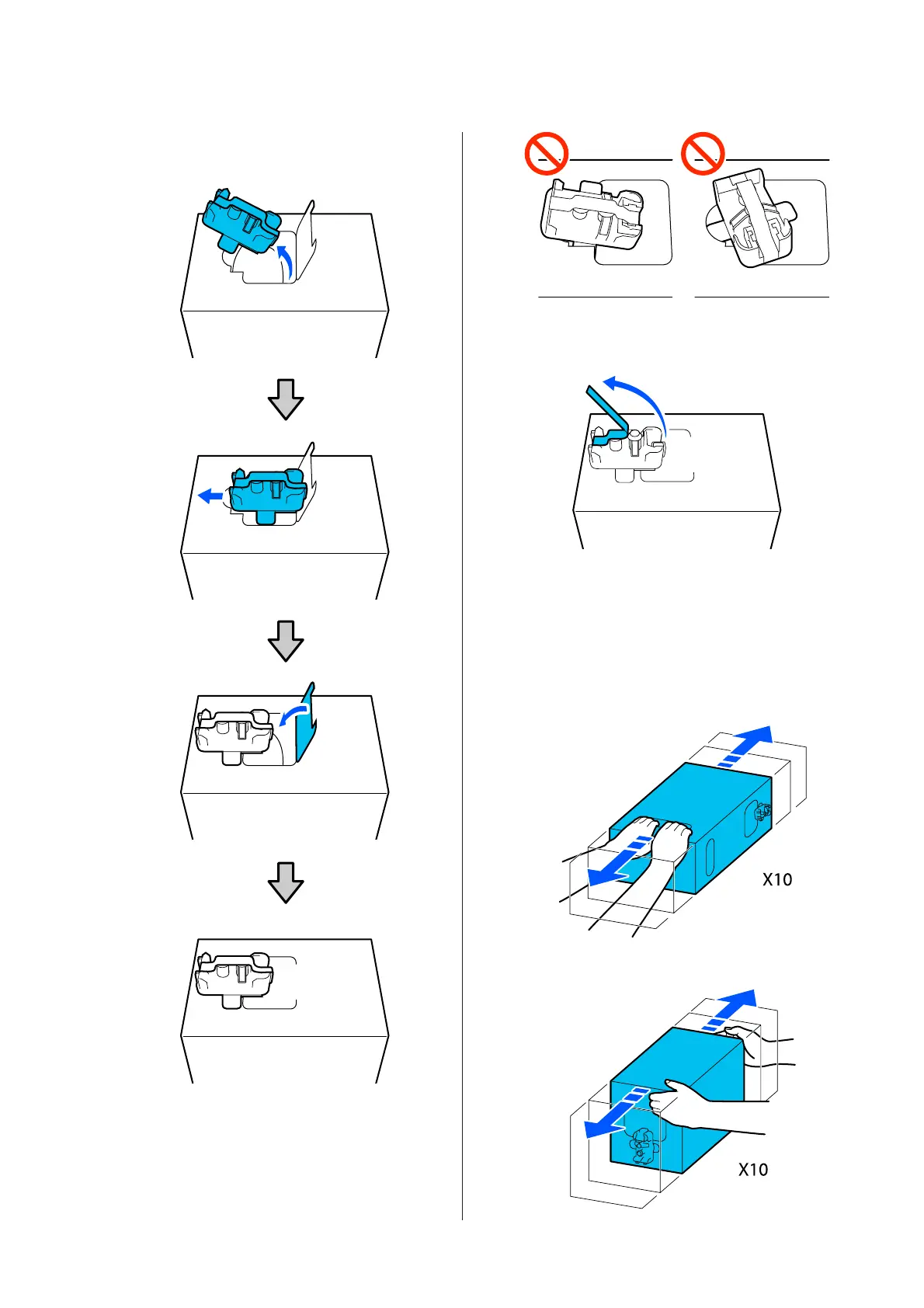 X10

X10