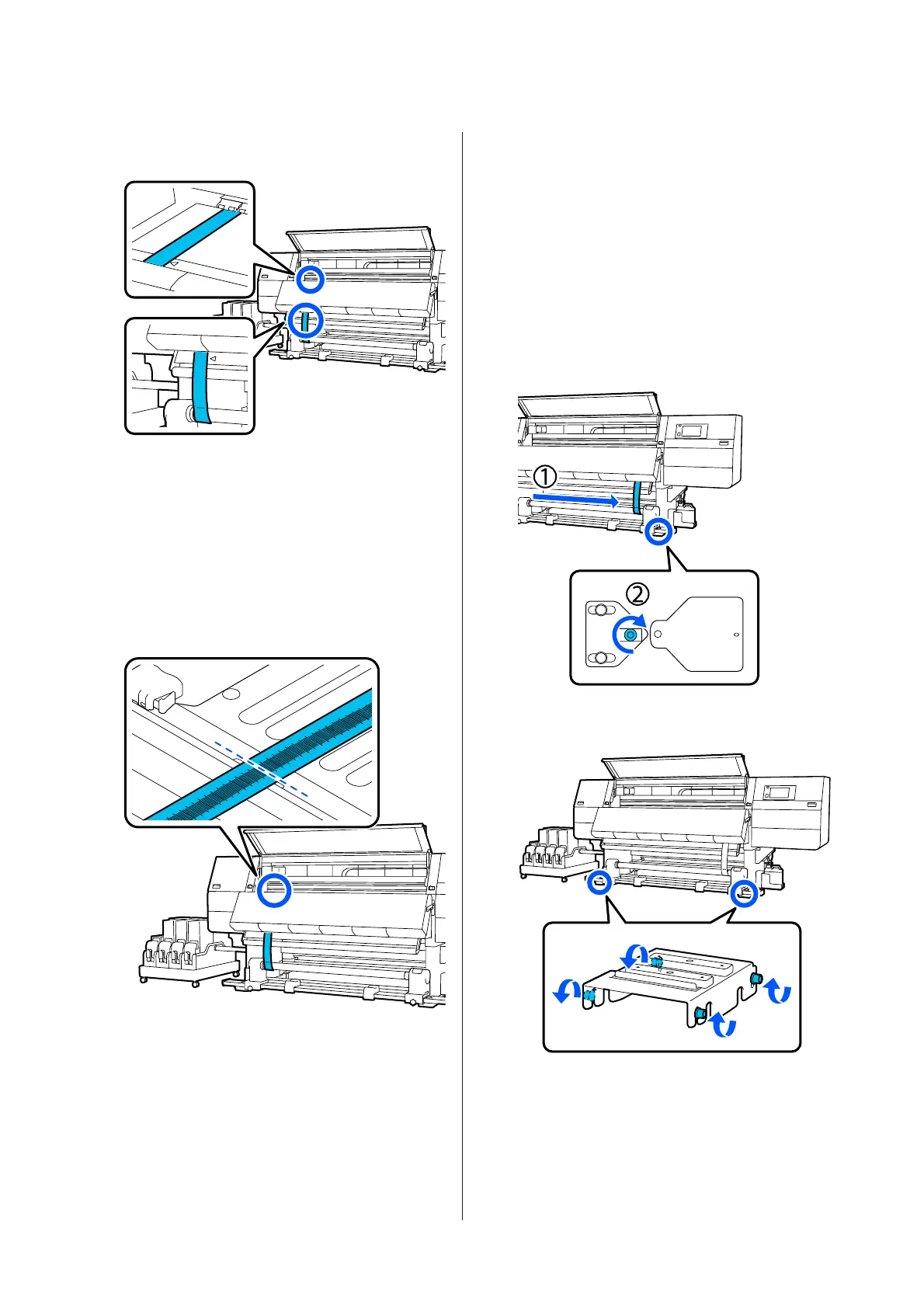 ①

②