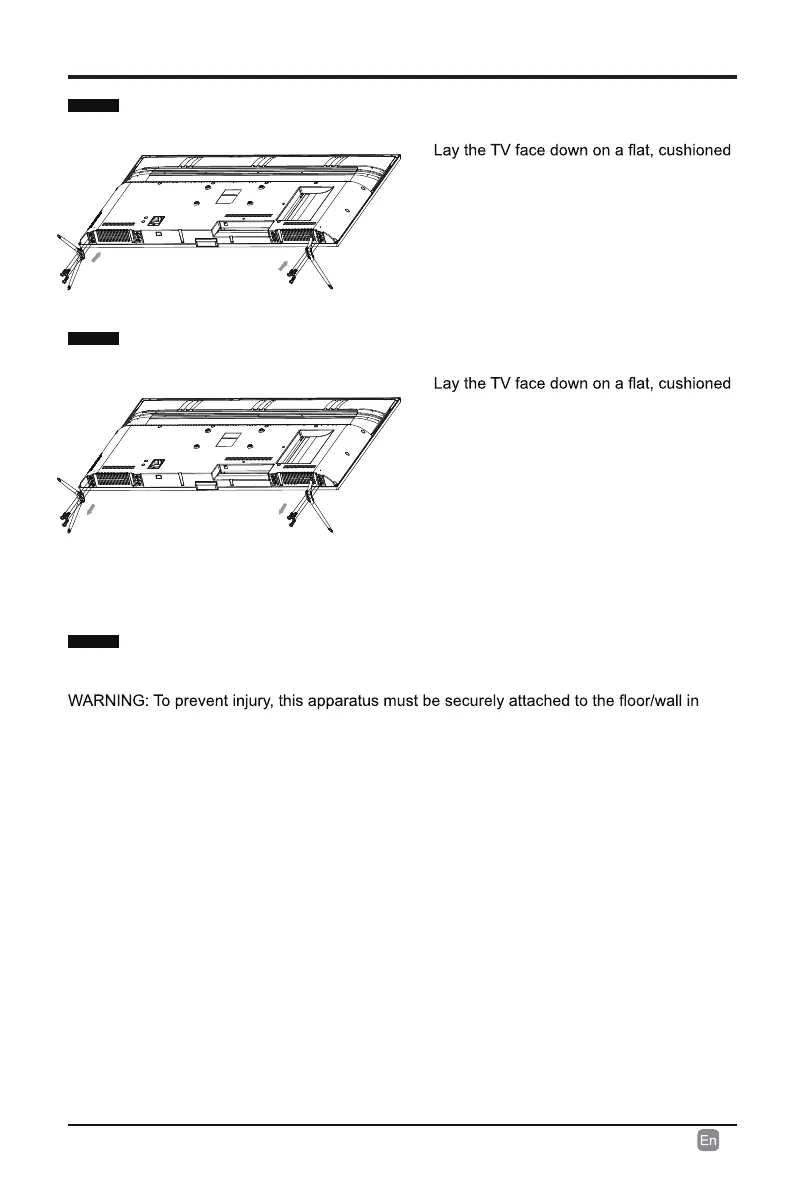 Lay the TV face down on a flat, cushioned

Lay the TV face down on a flat, cushioned

WARNING: To prevent injury, this apparatus must be securely attached to the floor/wall in

En