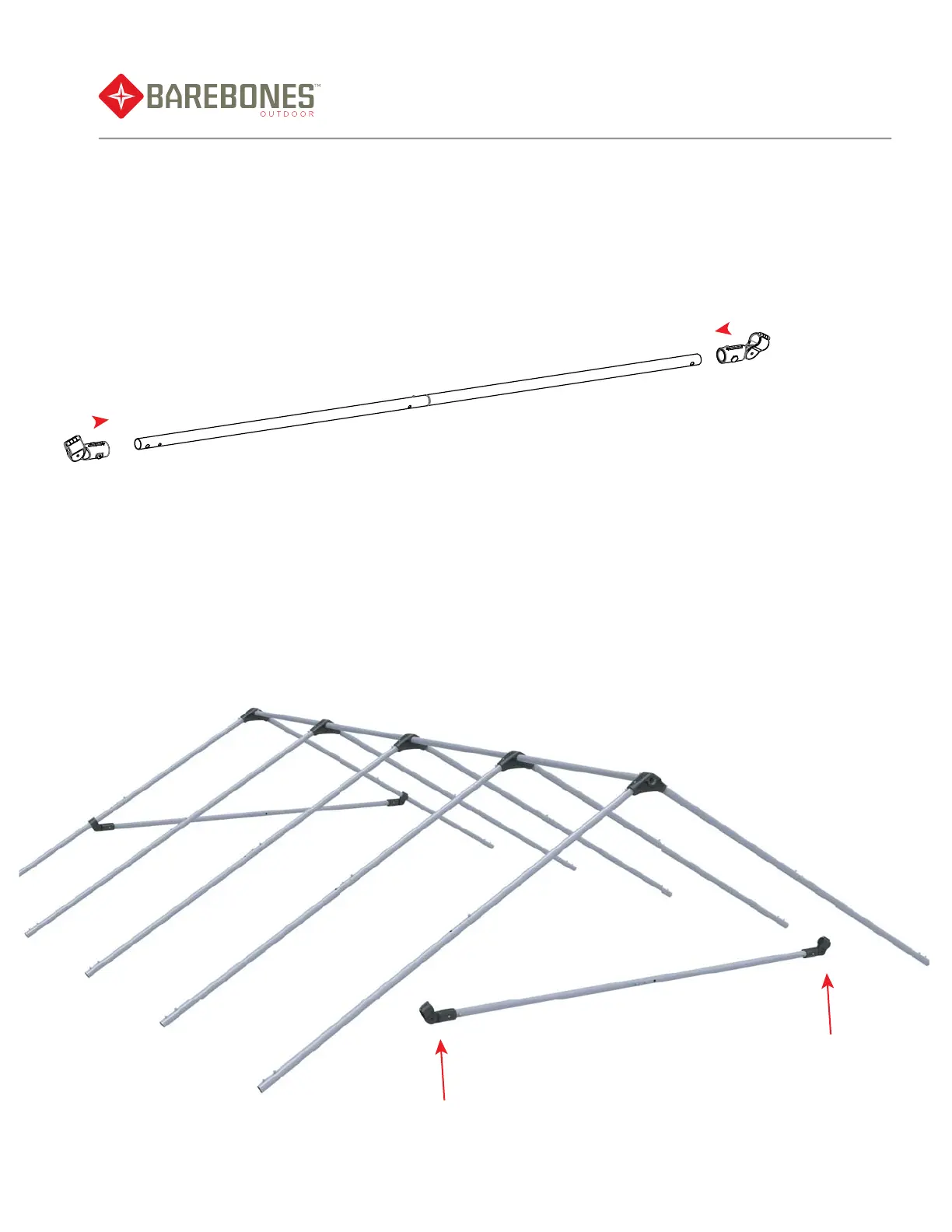 BAREBONES™
OUTDOOR