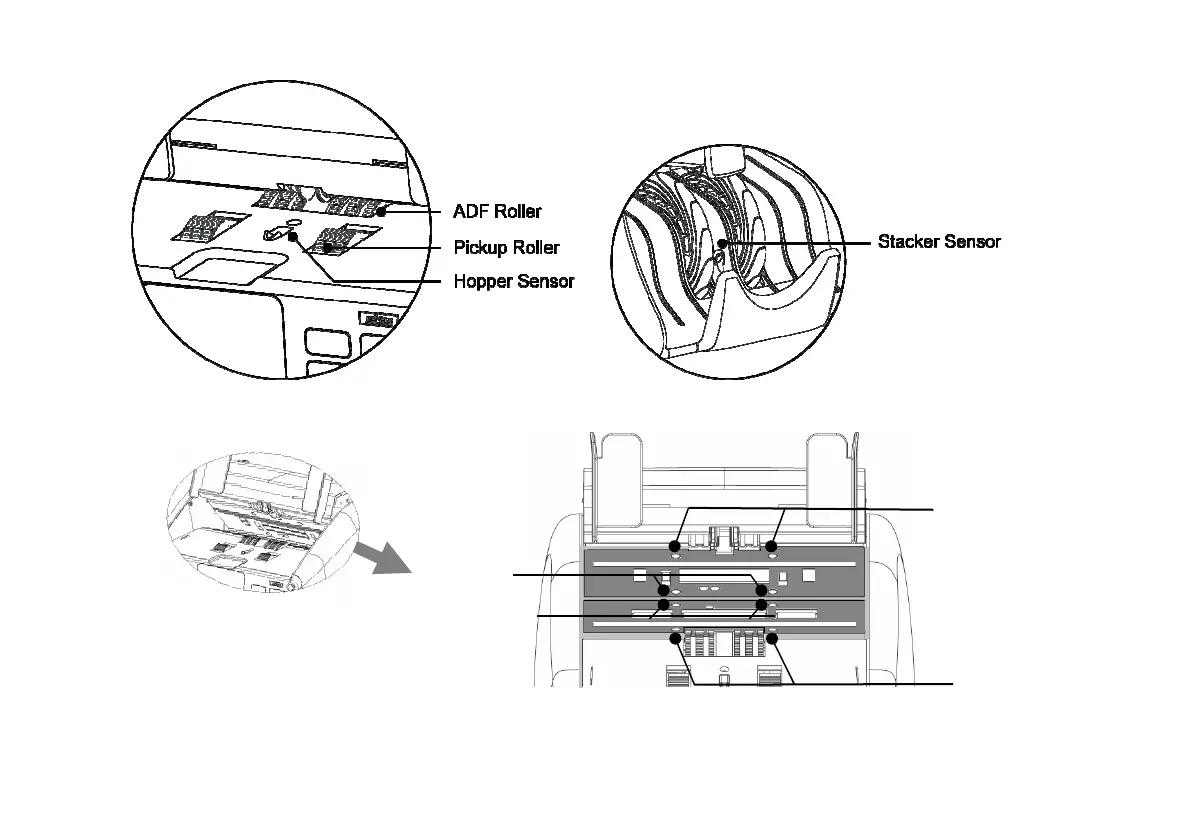 ADF Roller
Pickup Roller
Hopper Sensor

Stacker Sensor