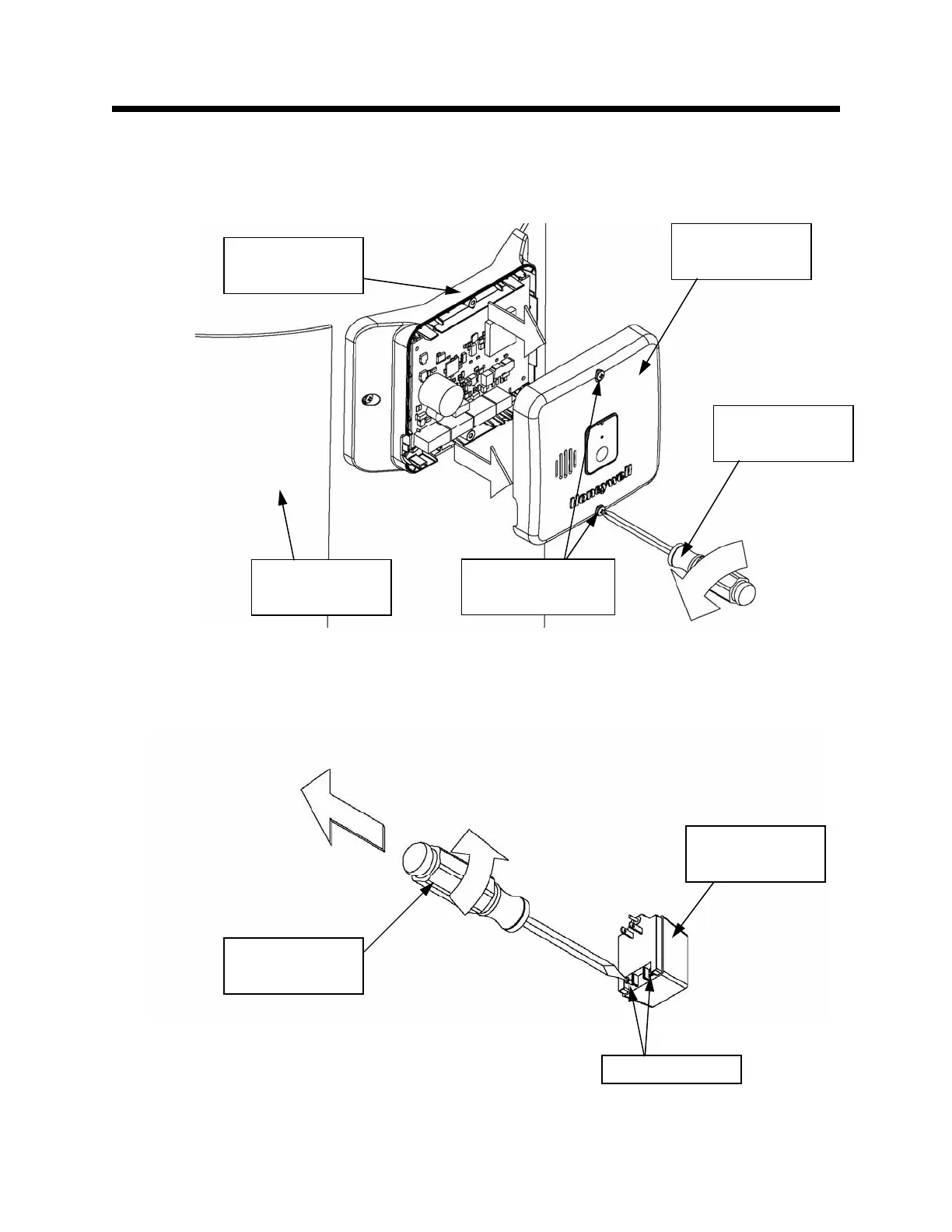 Honeywell