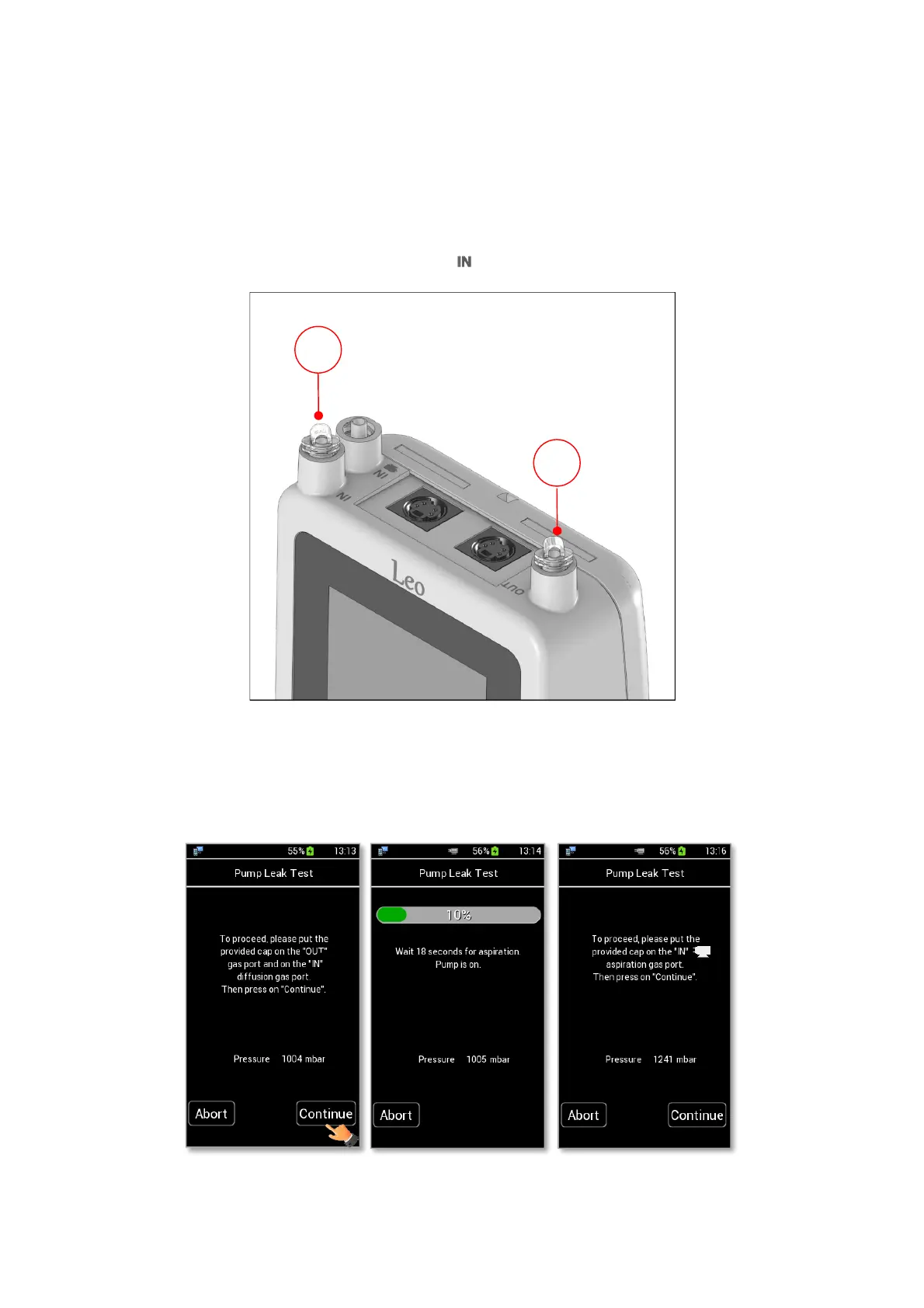 IN

IN

IN

Leo

OUT

55% 13:13

Pump Leak Test

To proceed, please put the provided cap on the "OUT" gas port and on the "IN" diffusion gas port. Then press on "Continue".

Pressure 1004 mbar

Abort

Continue

56% 13:14

Pump Leak Test

10%

Wait 18 seconds for aspiration. Pump is on.

Pressure 1005 mbar

Abort

56% 13:16

Pump Leak Test

To proceed, please put the provided cap on the "IN" aspiration gas port. Then press on "Continue".

Pressure 1241 mbar

Abort

Continue