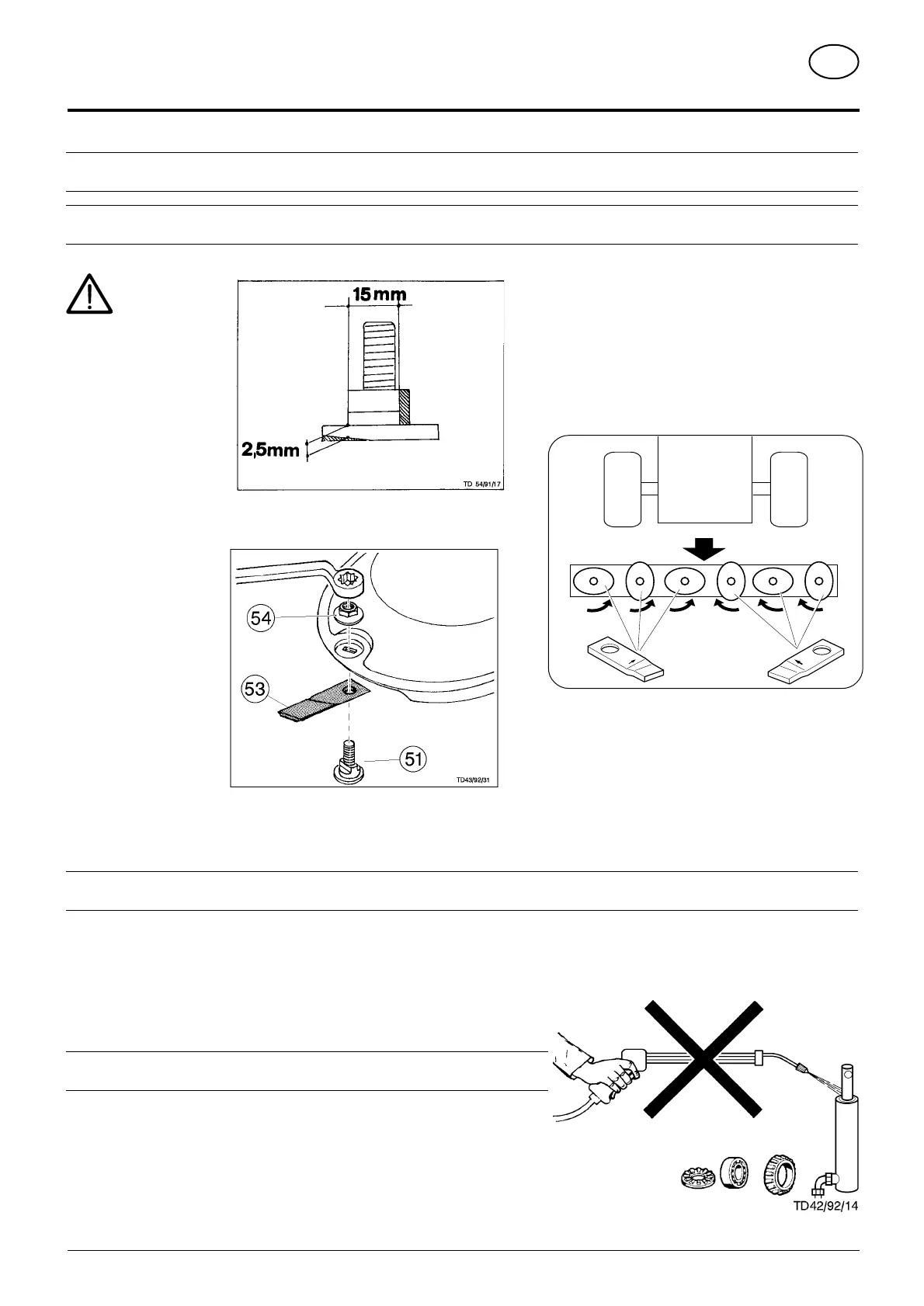 15 mm

2,5mm

TD 54/91/17

54

53

51

TD43/92/31

TD42/92/14