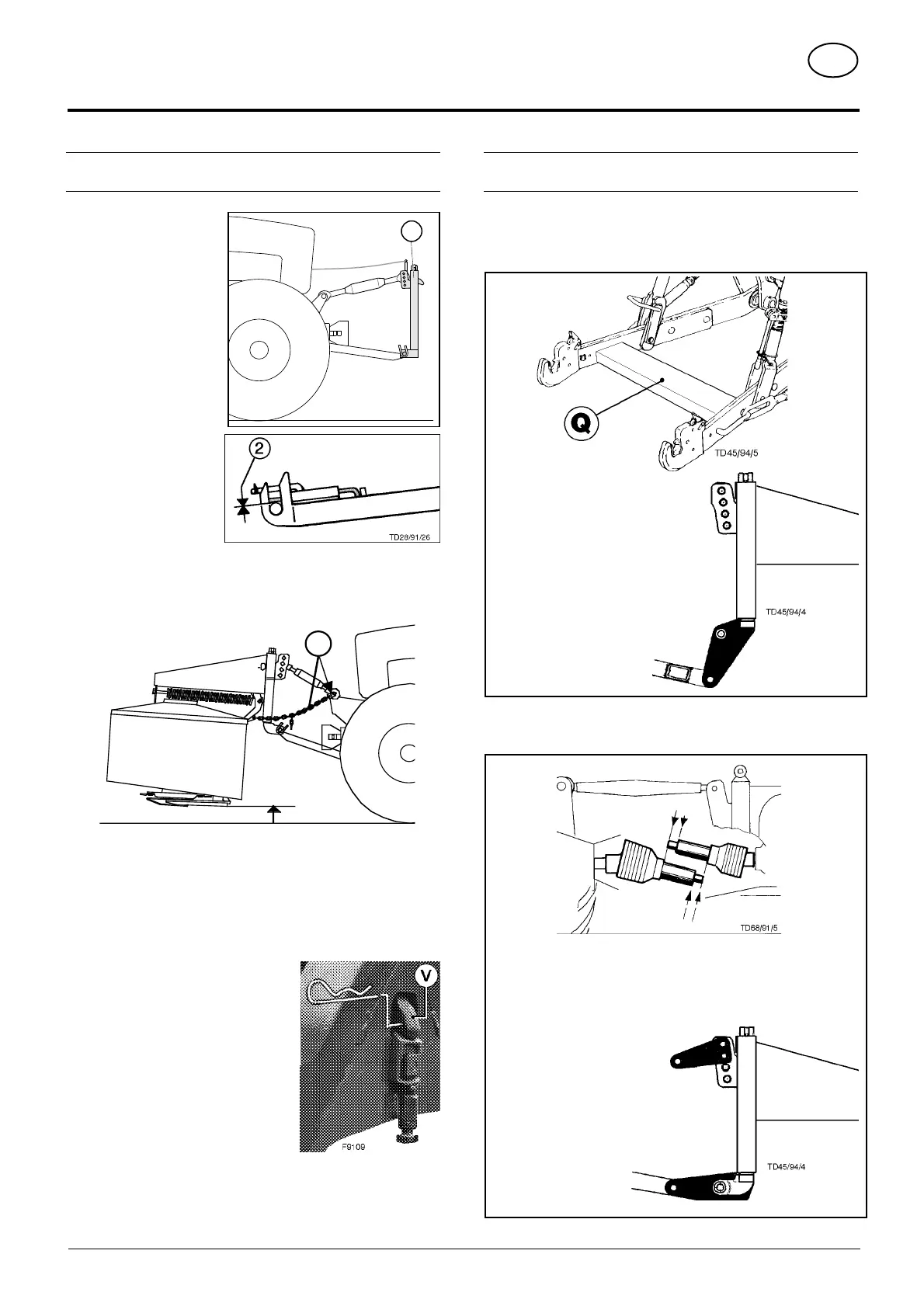 2

TD28/91/26

V

F9109

Q

TD45/94/5

TD45/94/4

TD68/91/5

TD45/94/4