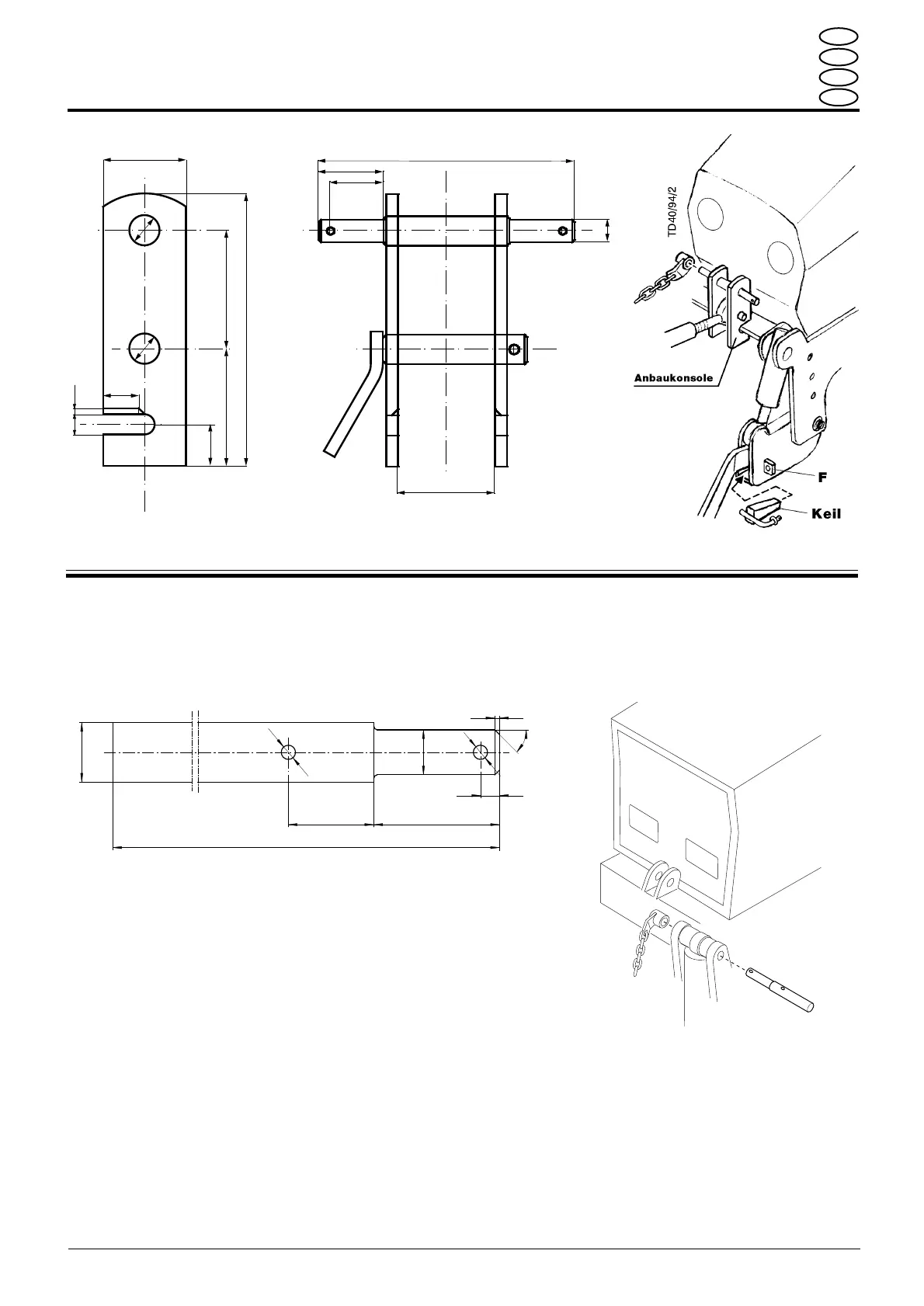 TD40/94/2

Anbaukonsole

F

Keil