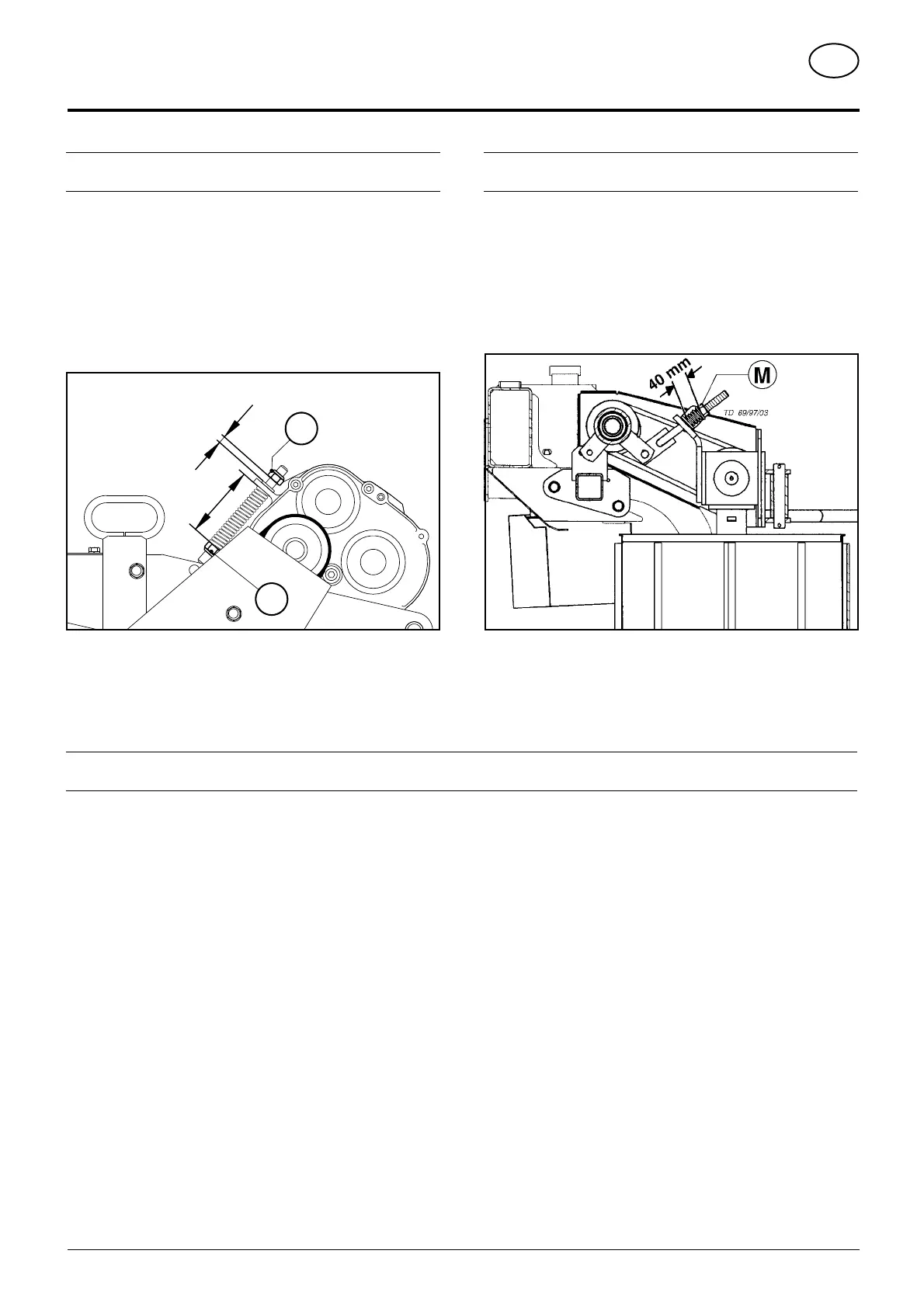 40 mm

M

TD 69/97/03