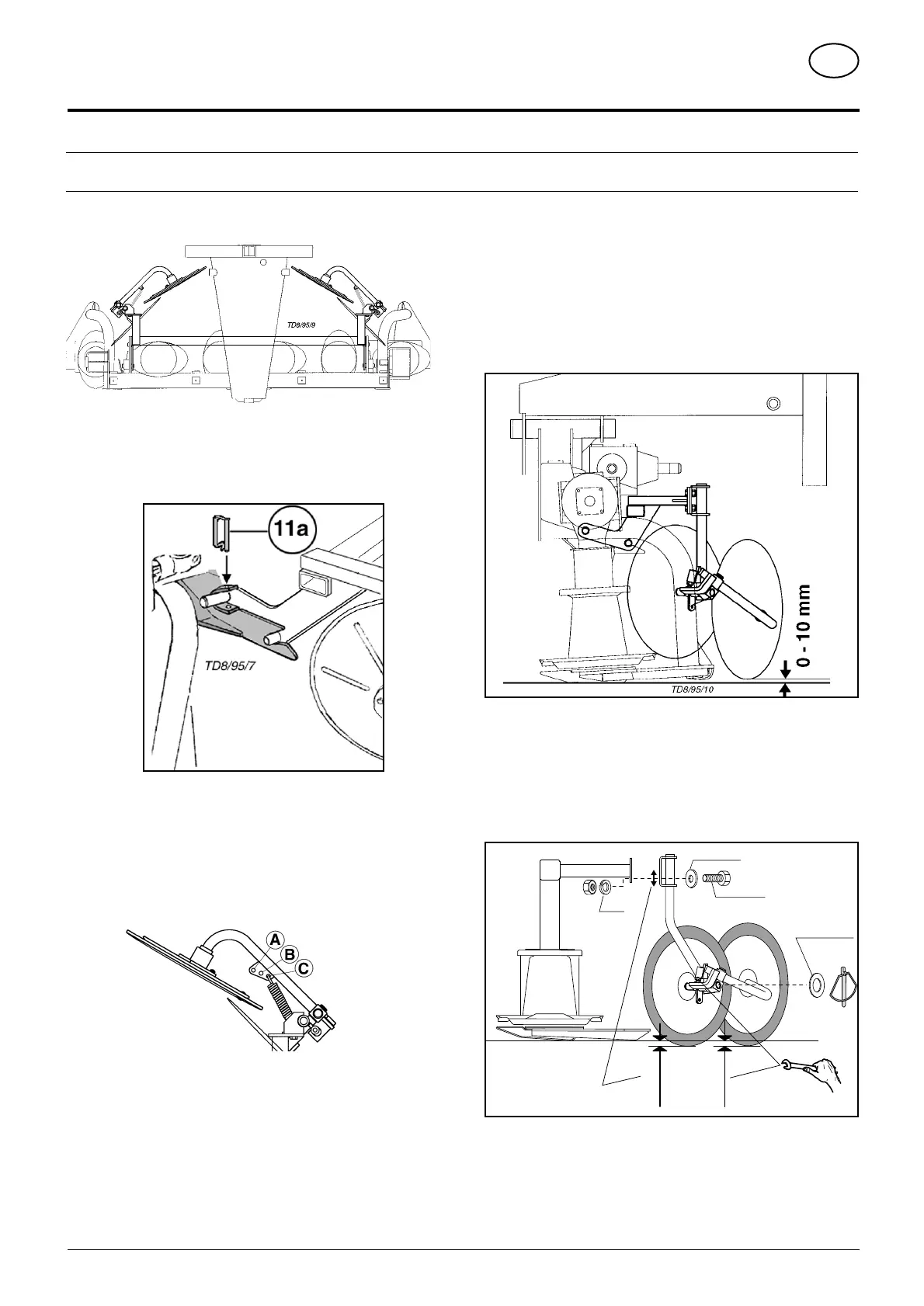 TD8/95/9

11a

TD8/95/7

A
B
C

0 - 10 mm

TD8/95/10