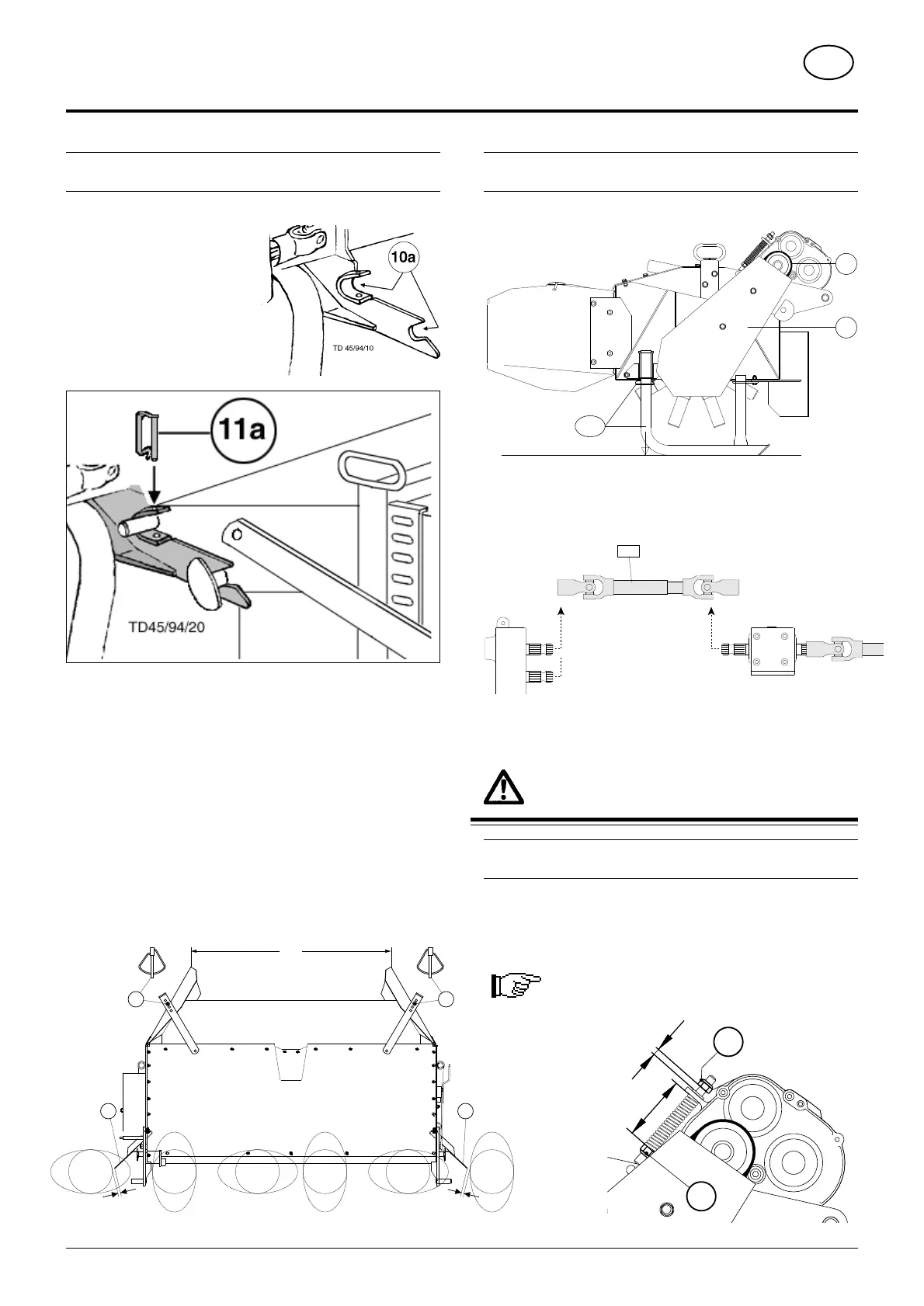 10a

TD 45/94/10

11a

TD45/94/20