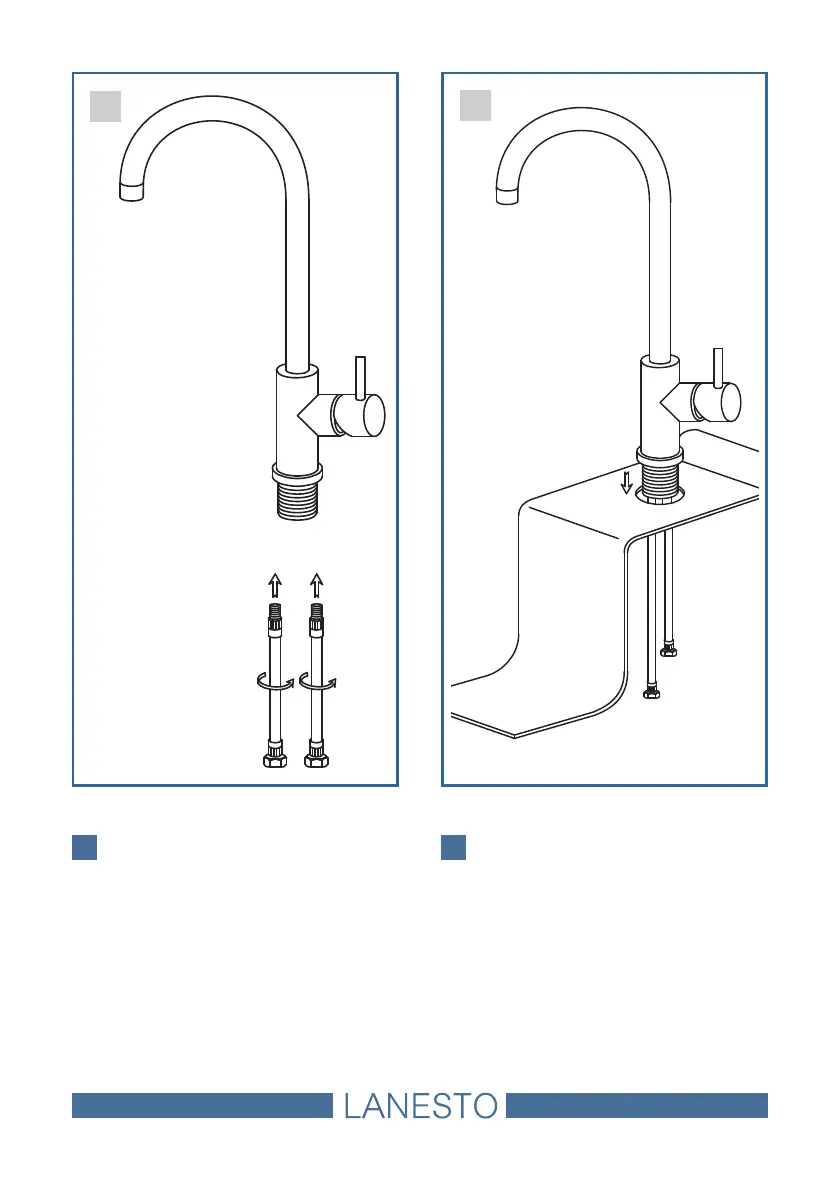 LANESTO