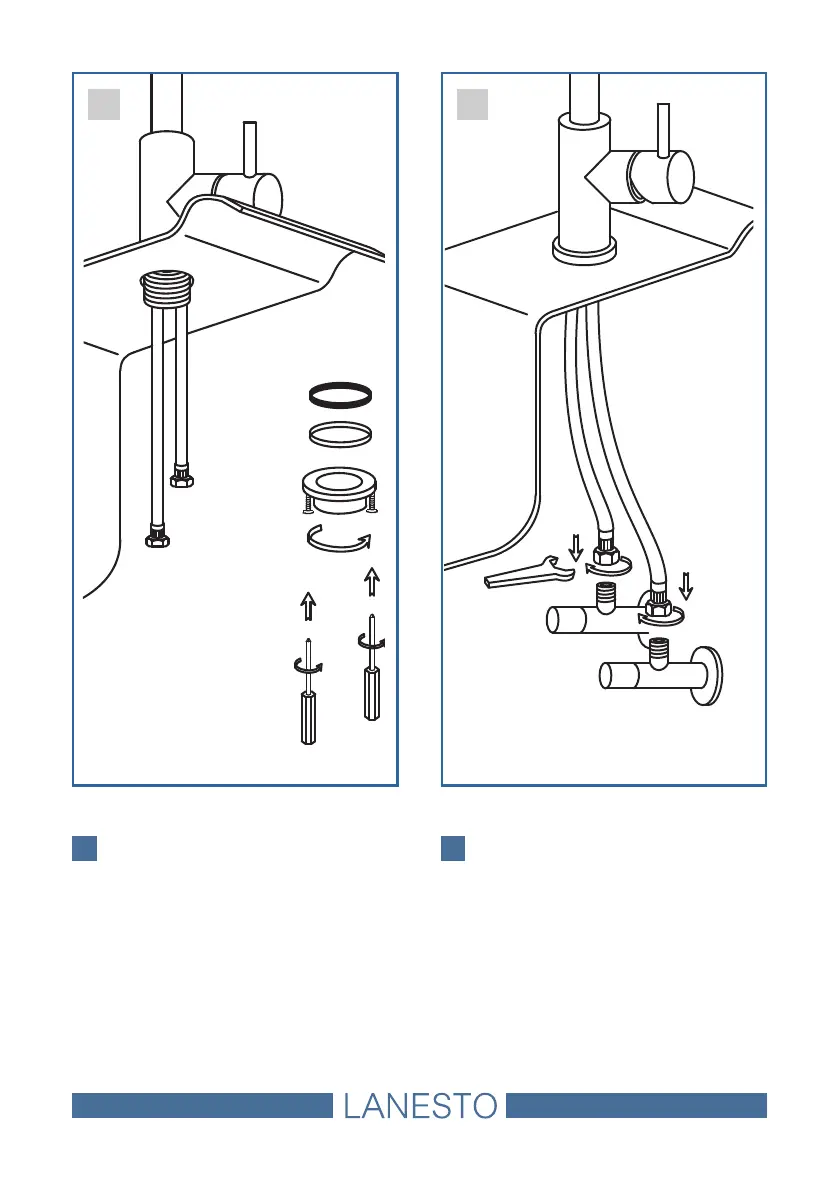 LANESTO