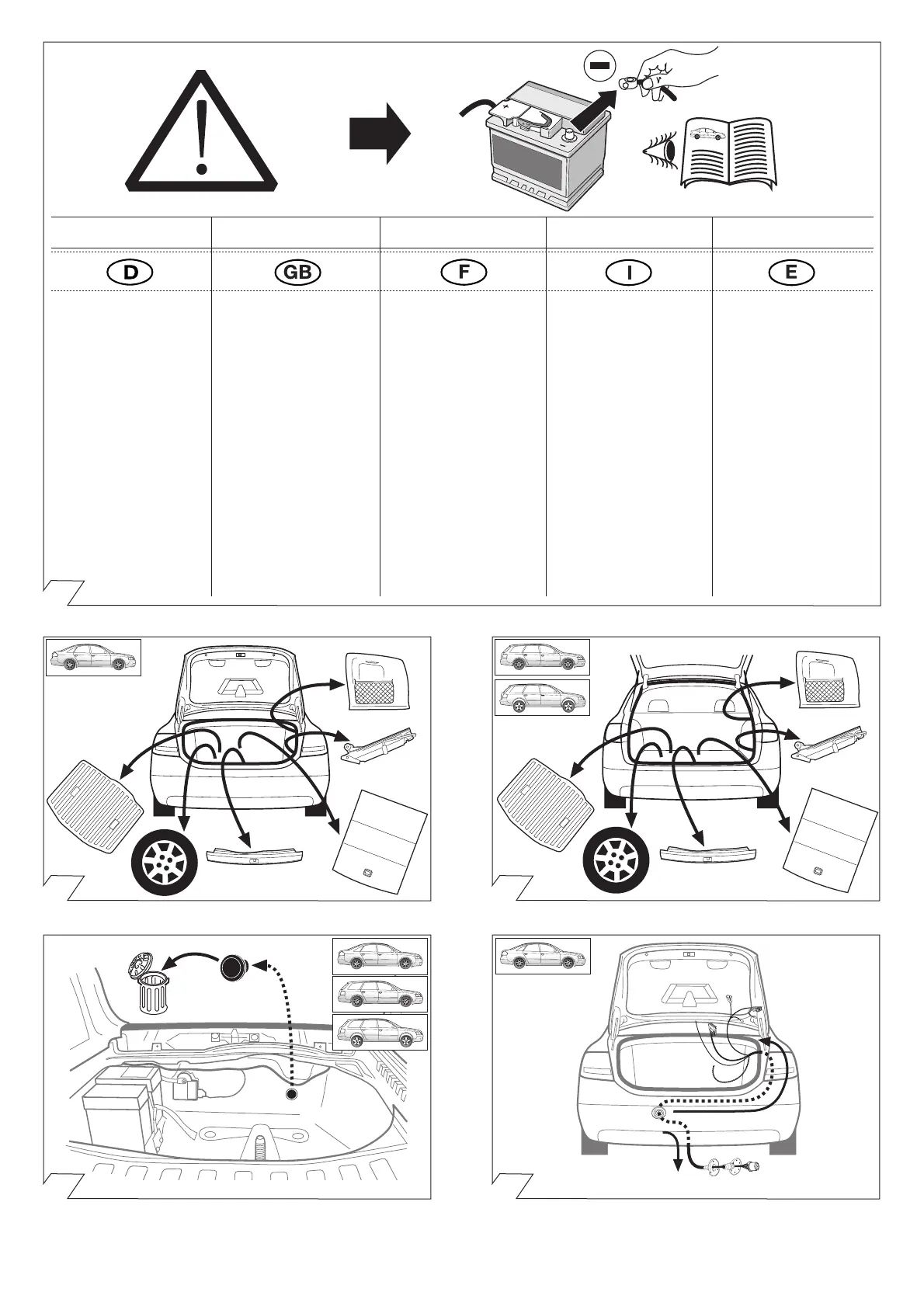 D

GB

F

I

E