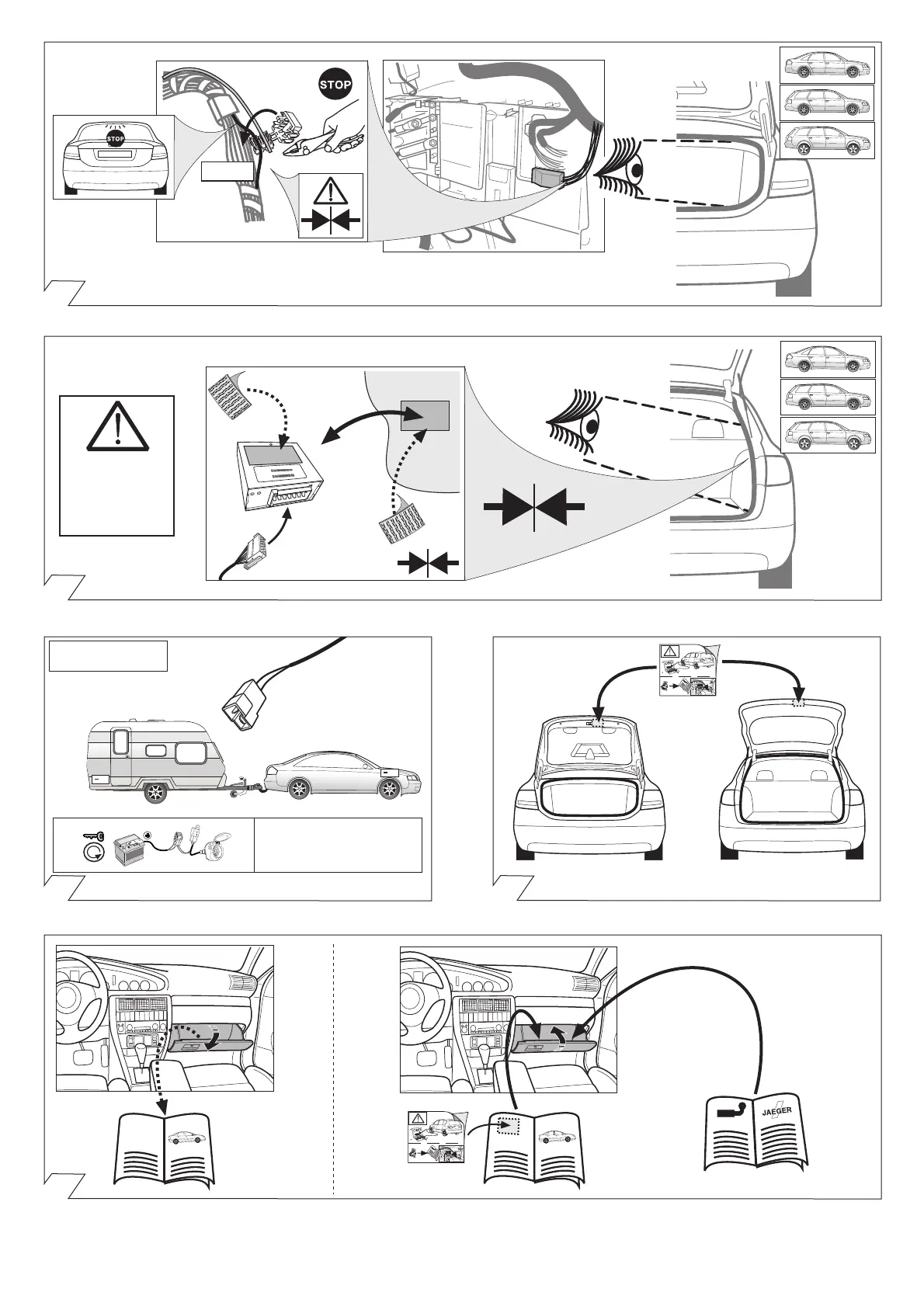 STOP

STOP

JAEGER