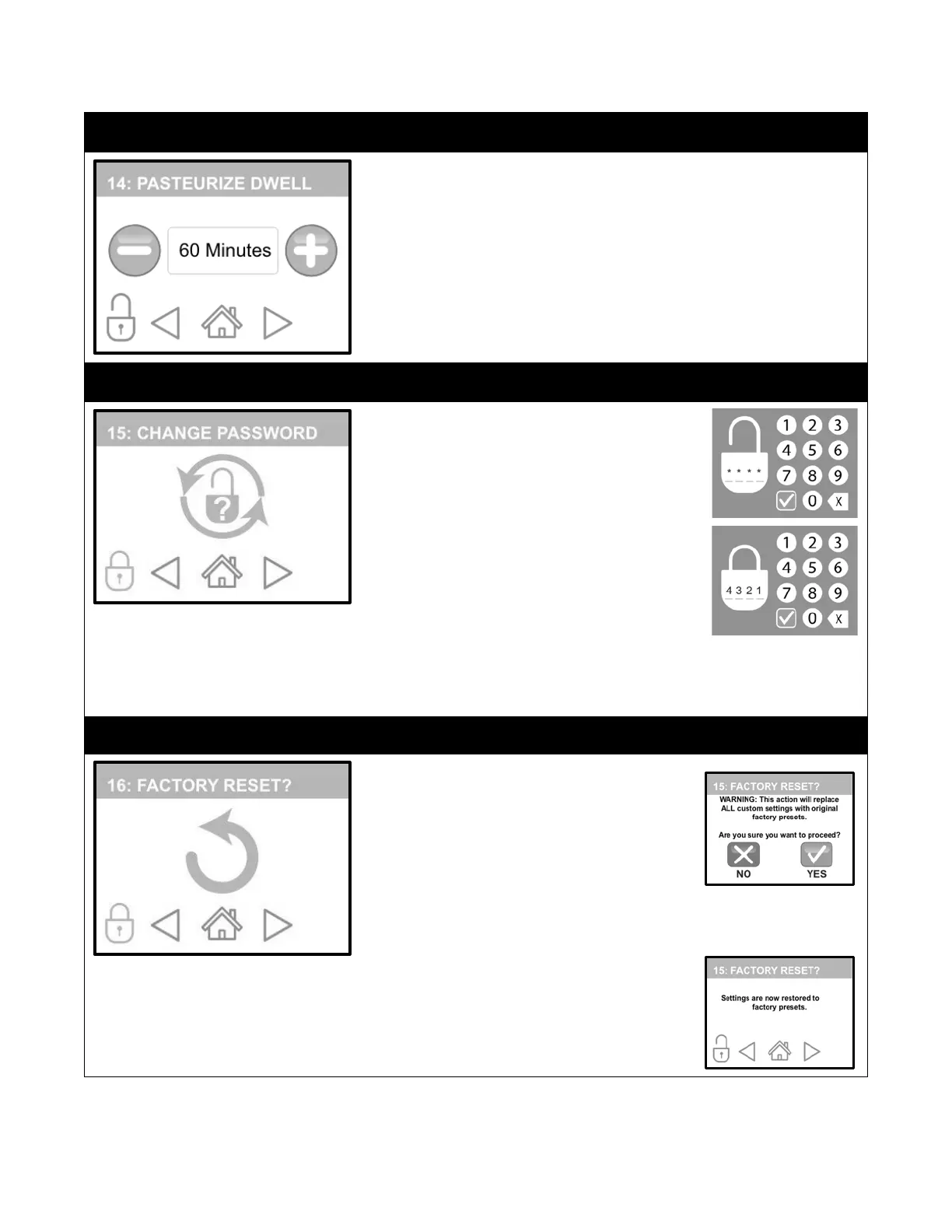 14: PASTEURIZE DWELL

60 Minutes

15: CHANGE PASSWORD

1 2 3
4 5 6
7 8 9
0 X

* * * *

1 2 3
4 5 6
7 8 9
0 X

4 3 2 1

16: FACTORY RESET?

15: FACTORY RESET?
WARNING: This action will replace ALL custom settings with original factory presets.

Are you sure you want to proceed?

NO YES

15: FACTORY RESET?

Settings are now restored to factory presets.