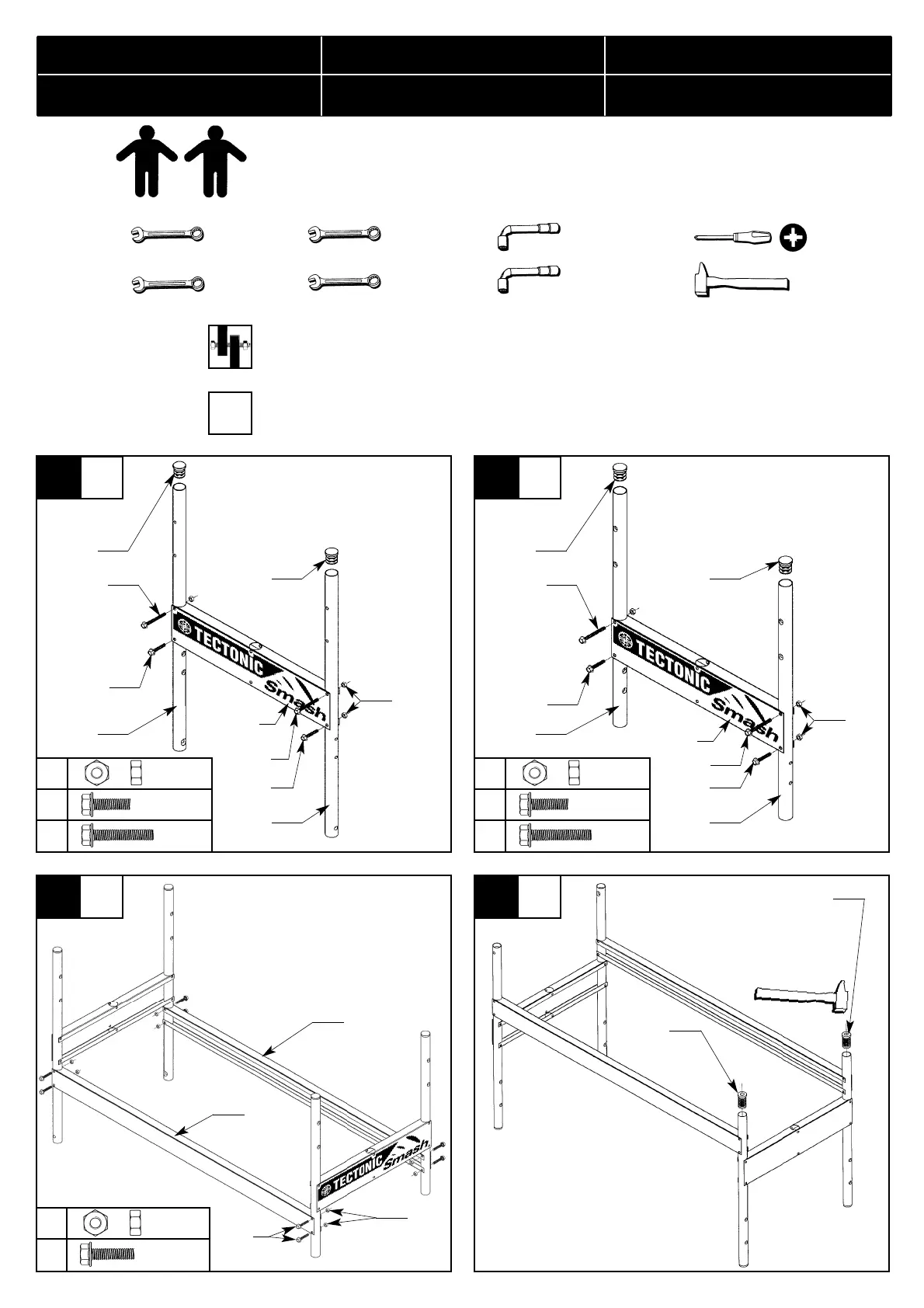 TECTONIC

Smash

TECTONIC

Smash

TECTONIC

Smash