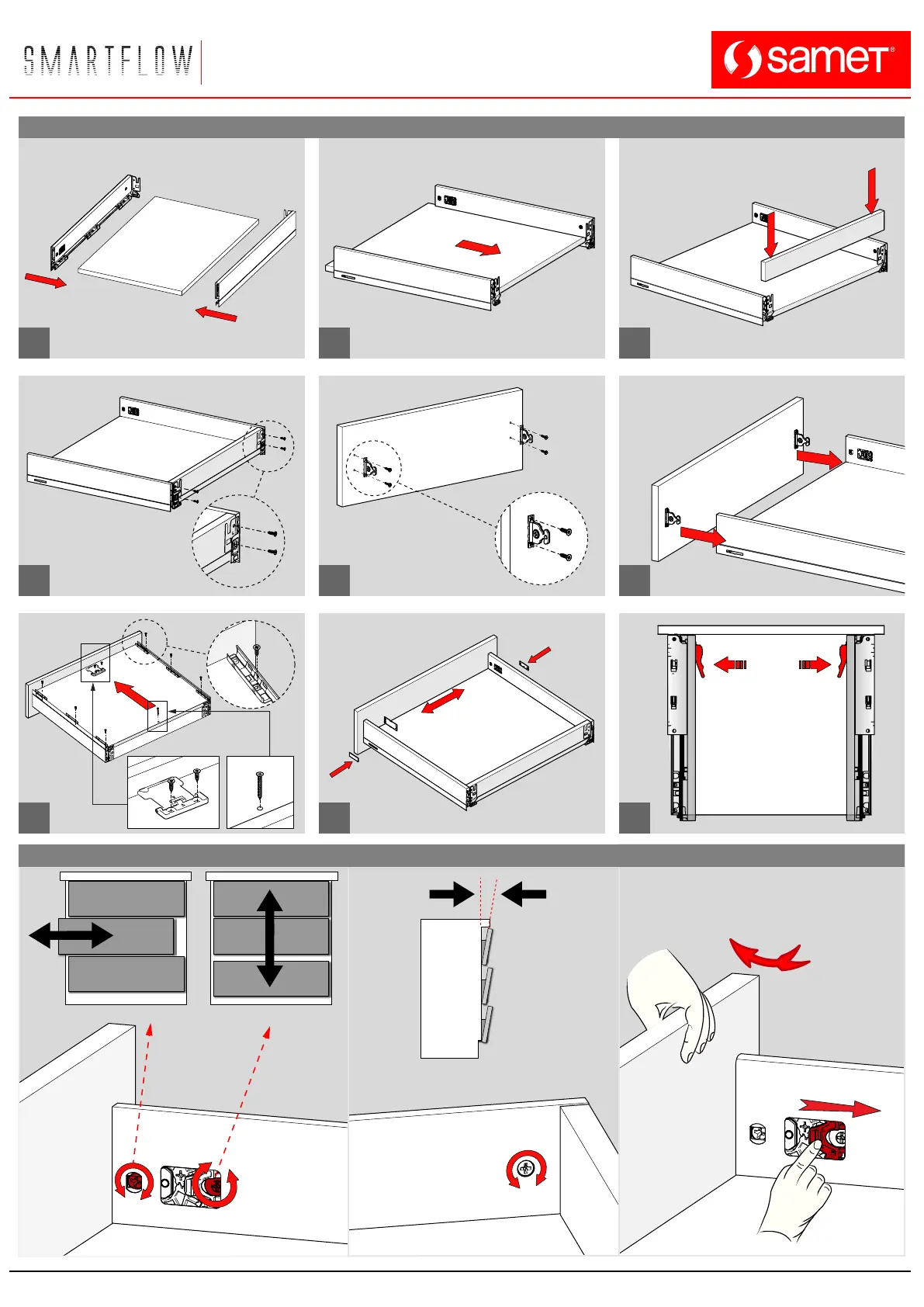 SMARTFLOW

samet®