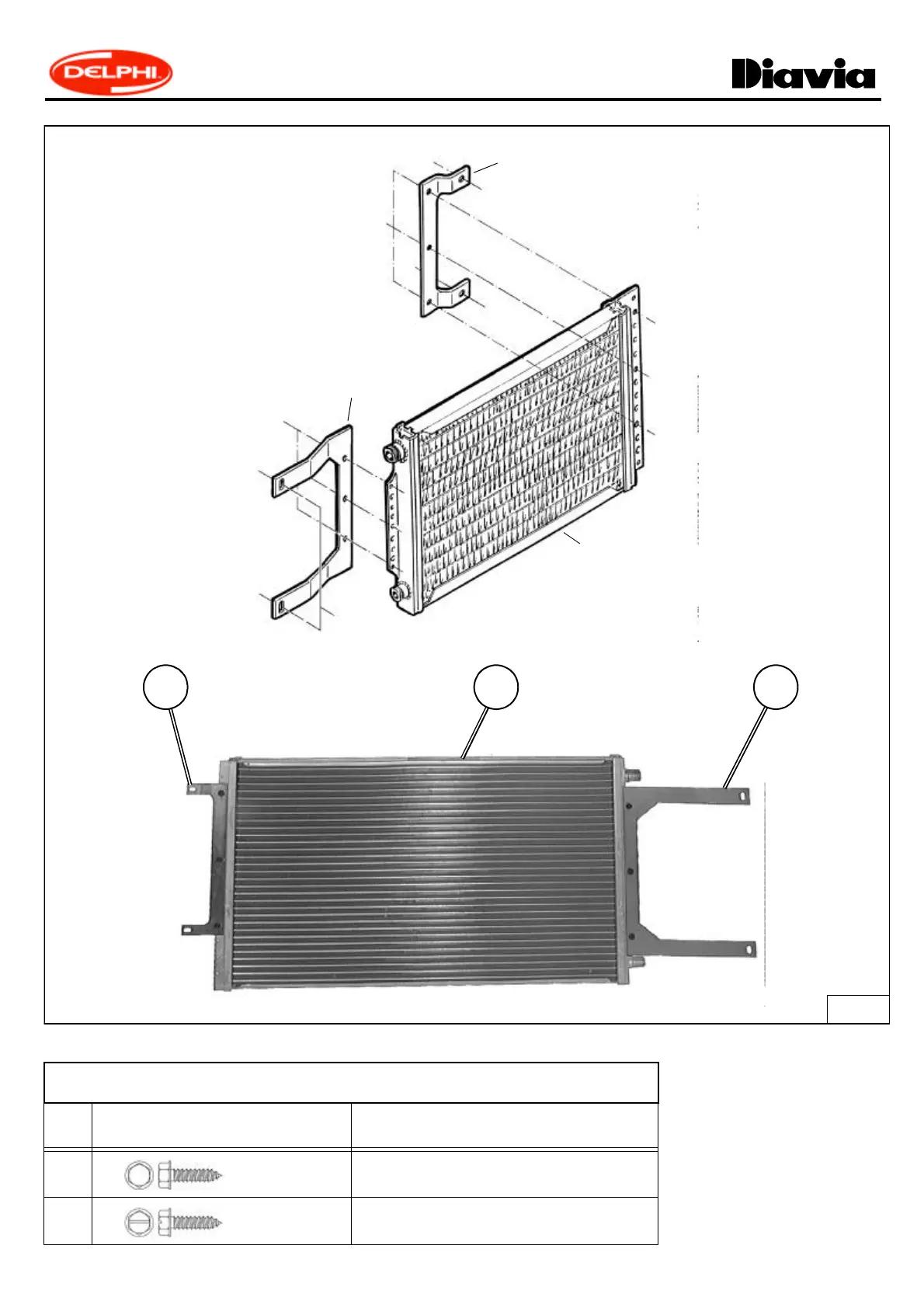 DELPHI

Diavia