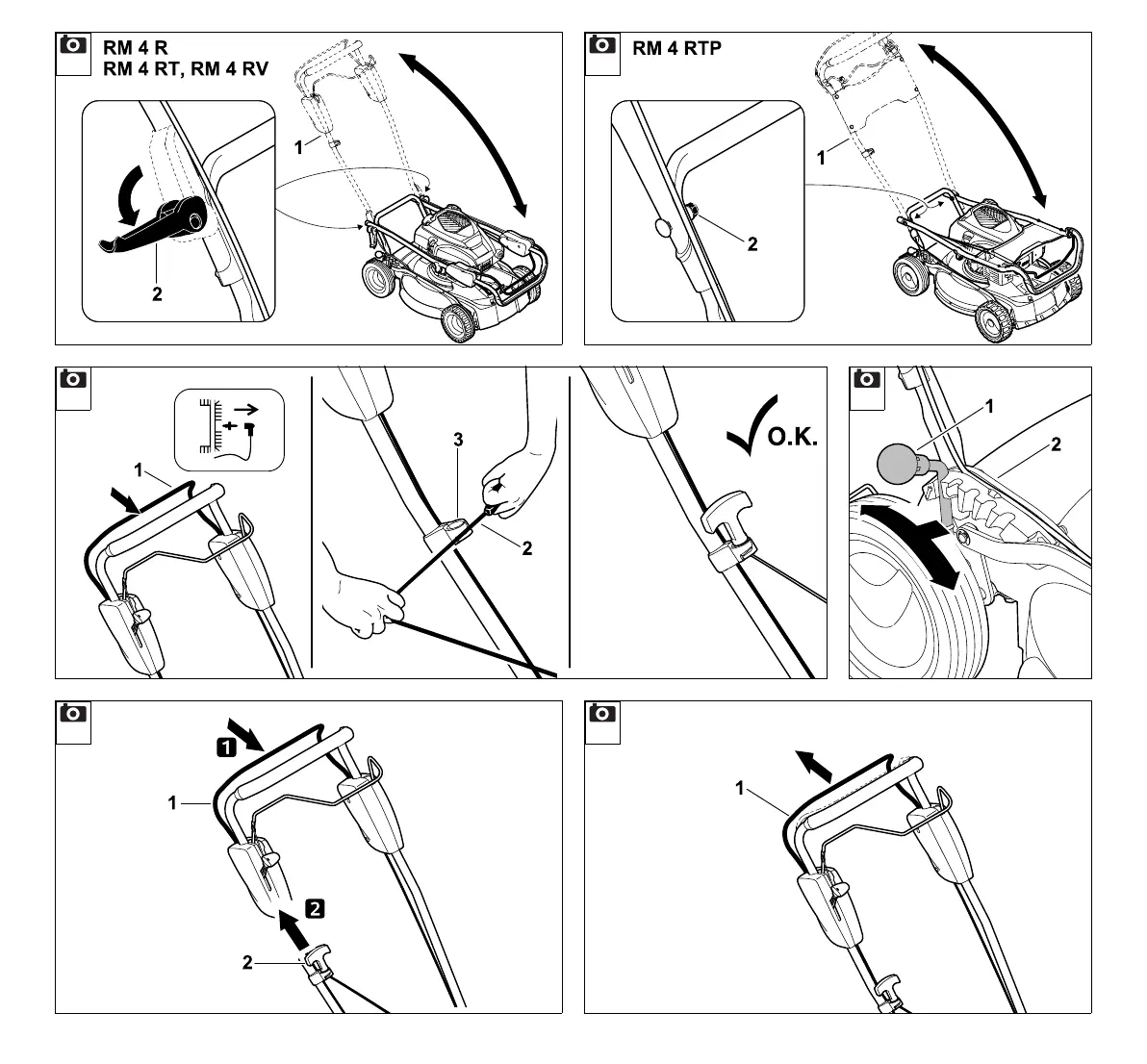 RM 4 R
RM 4 RT, RM 4 RV

1

2

RM 4 RTP

1

2

1

3

2

O.K.

1

2

1

1

2

2

1