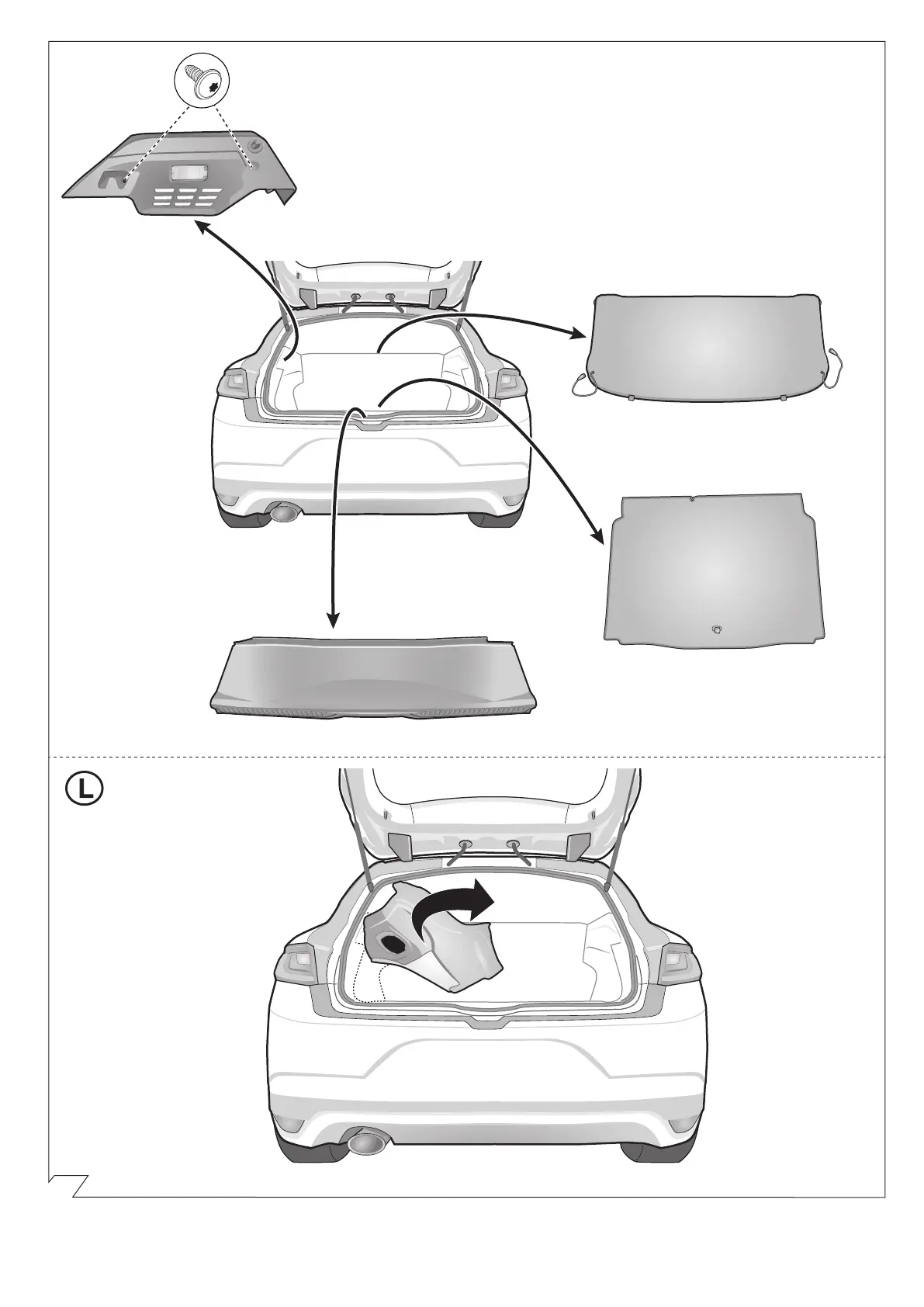 L