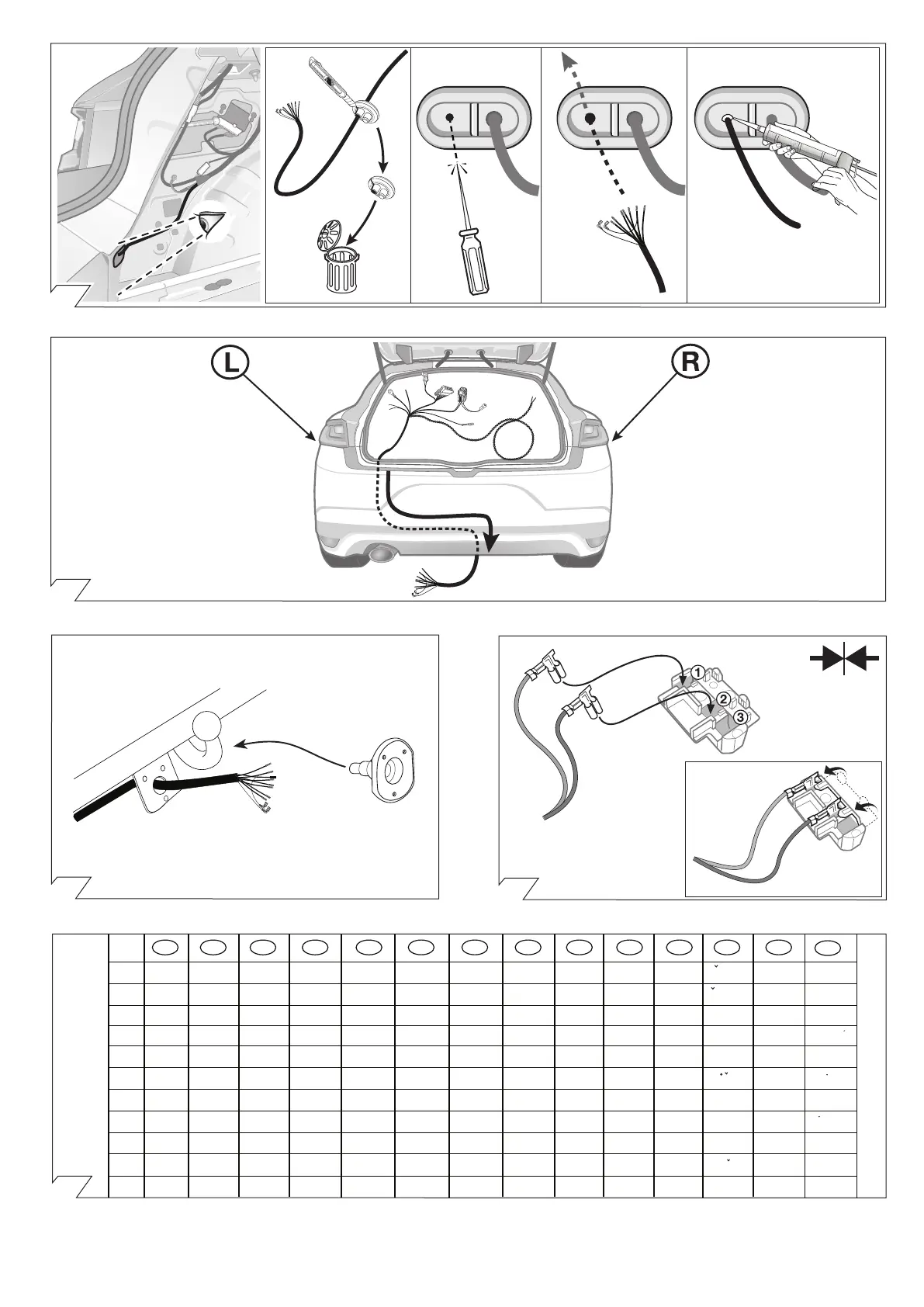 L

R

1
2
3