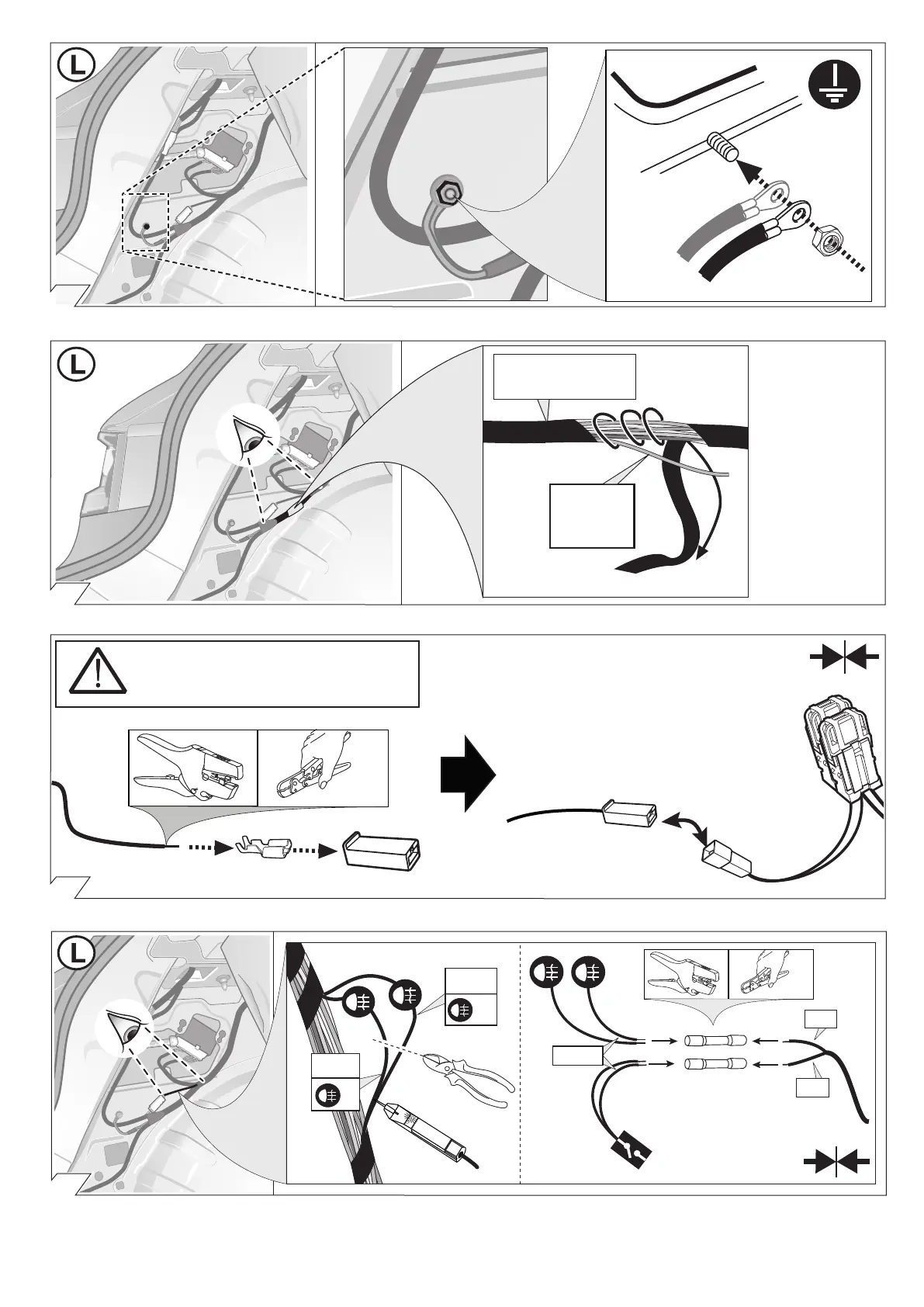 L

L

L