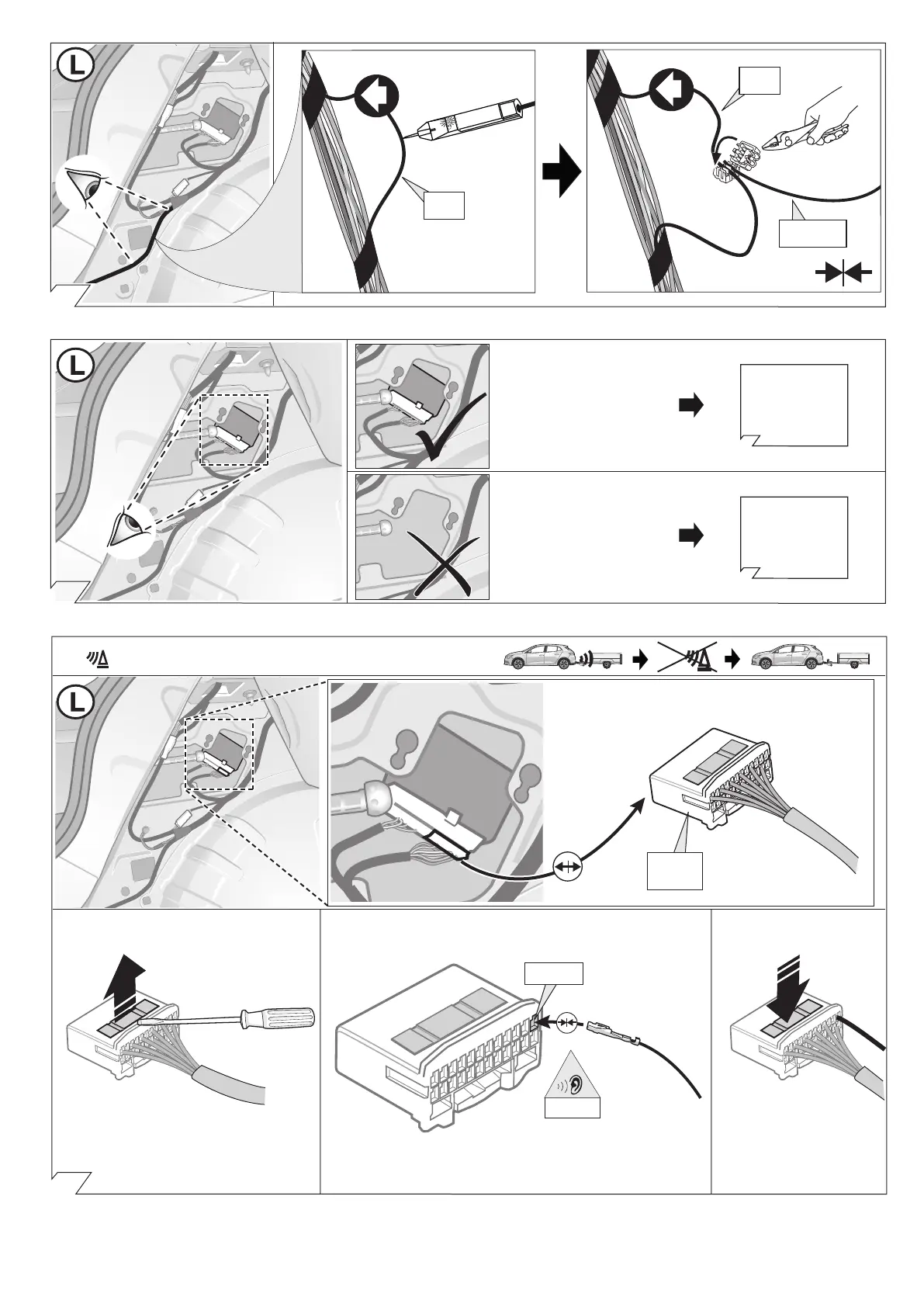 L

L

L