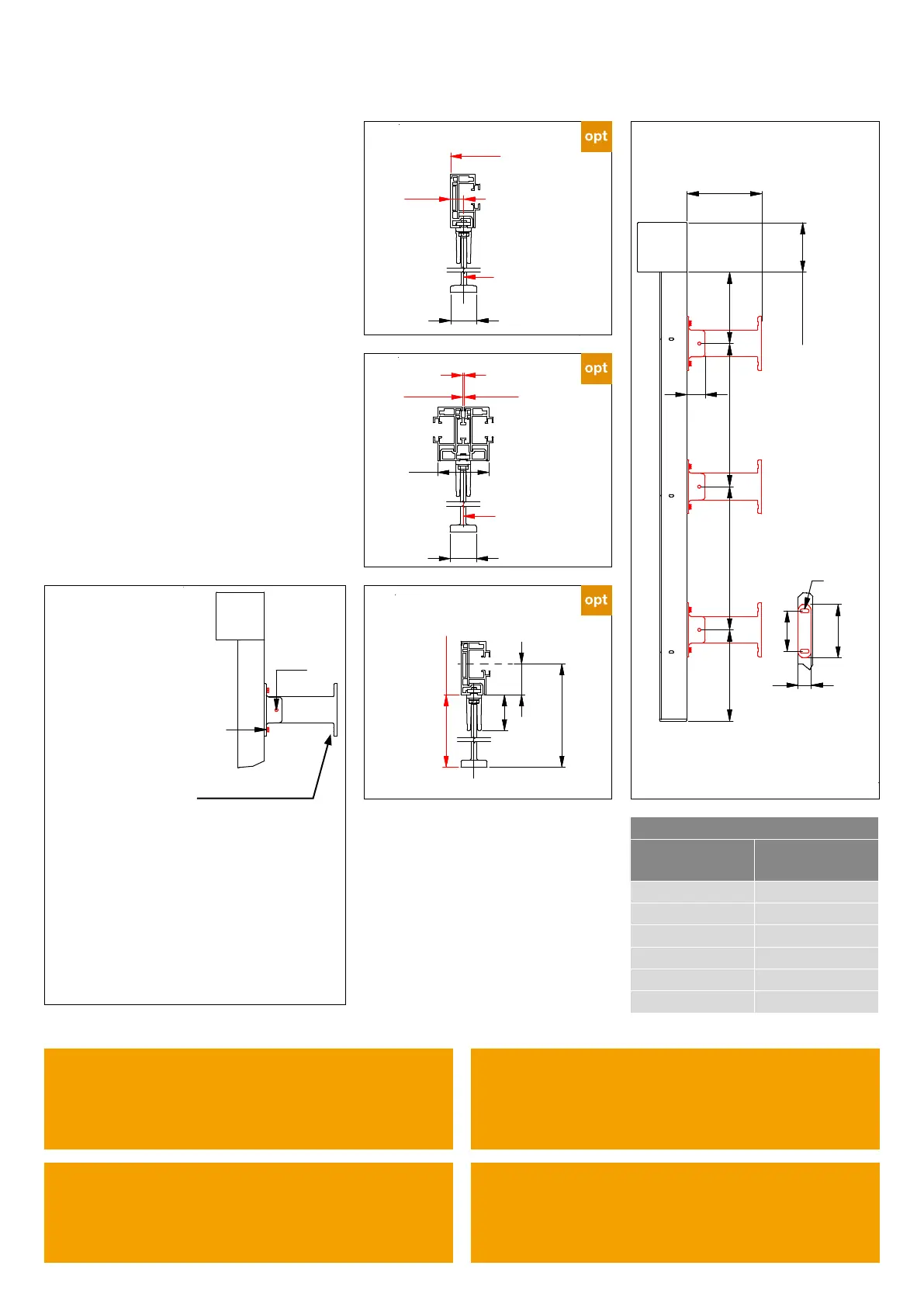 opt

opt

opt