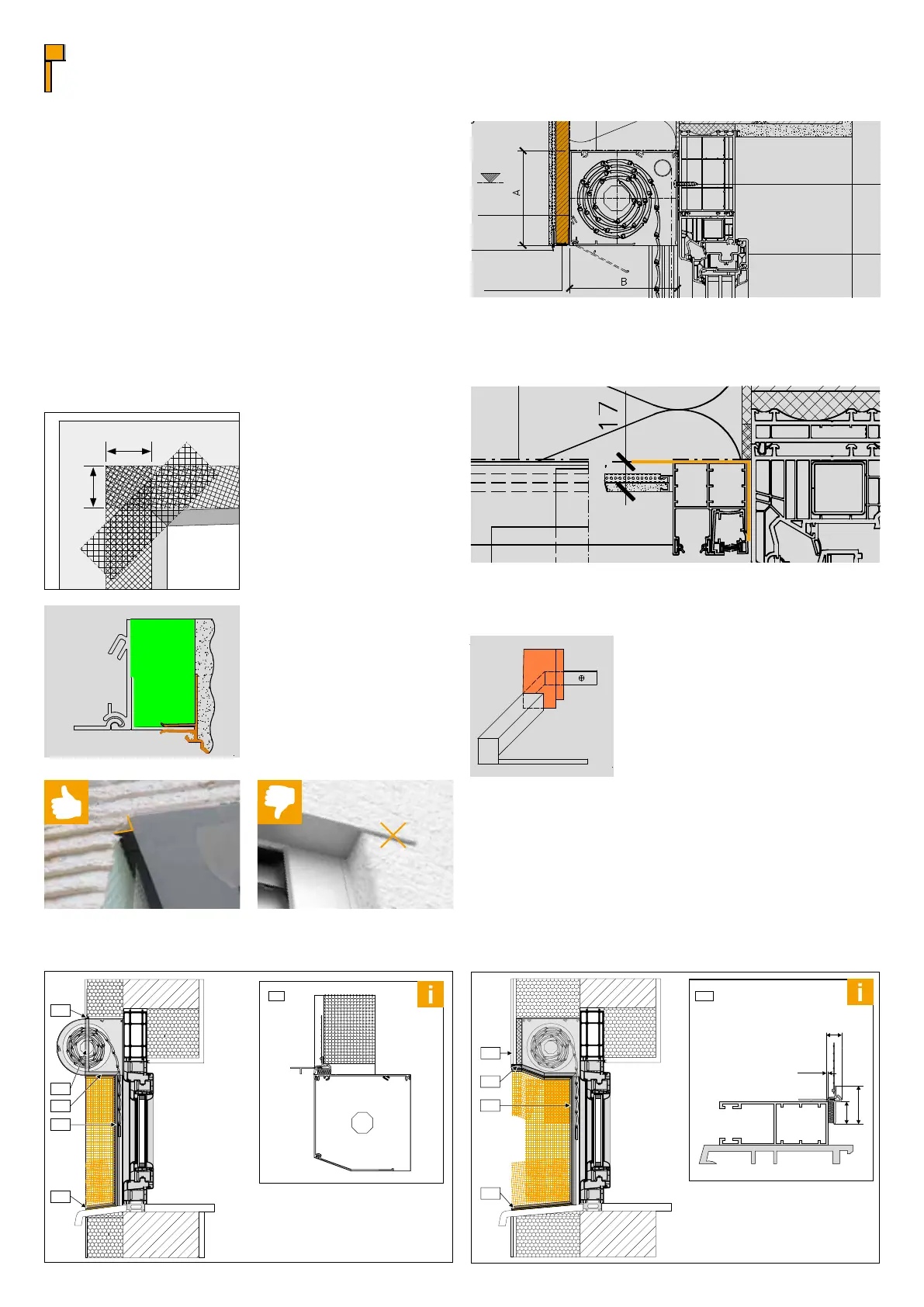 A

B

17

i

i