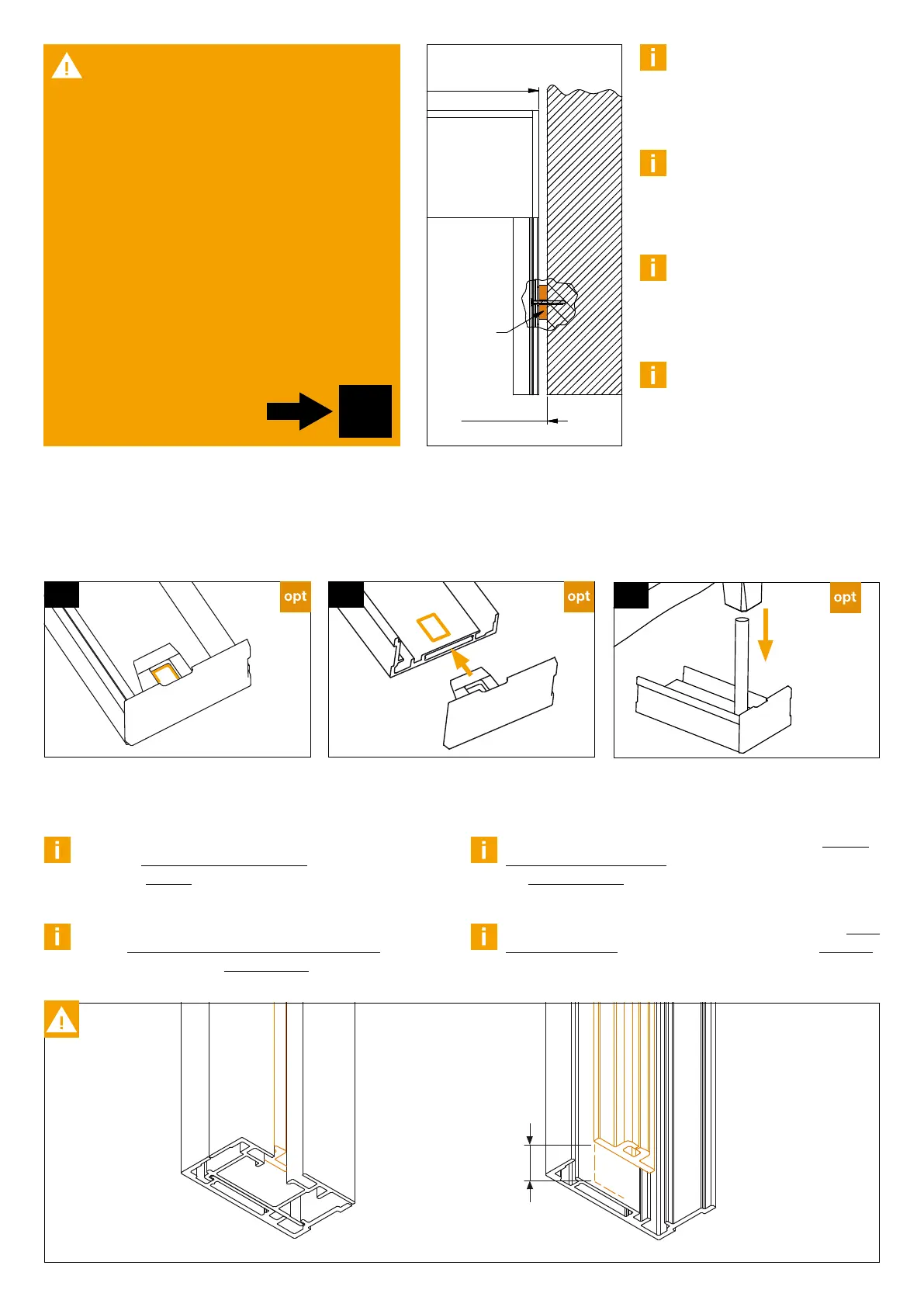 opt

opt

opt