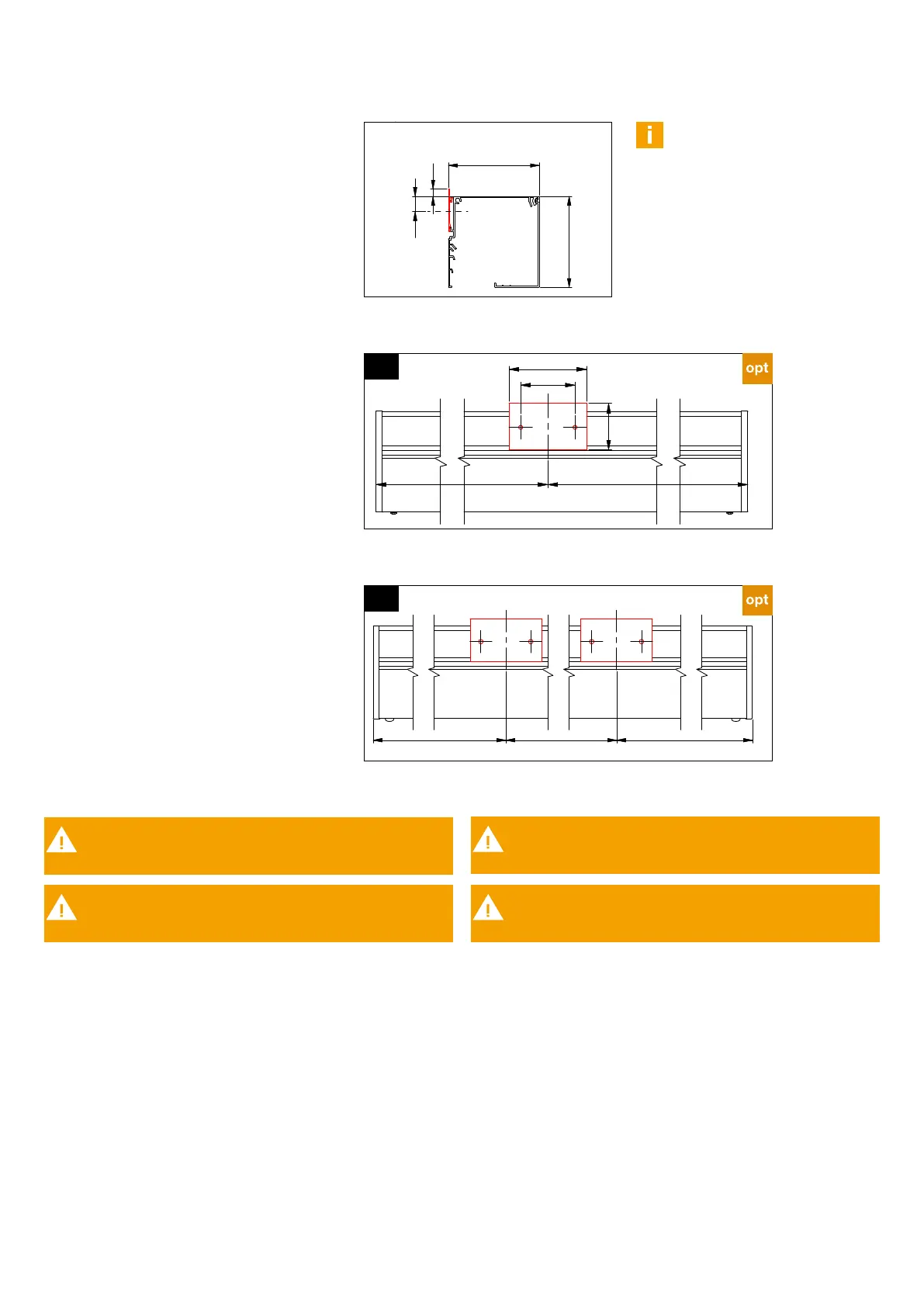 i

opt

opt