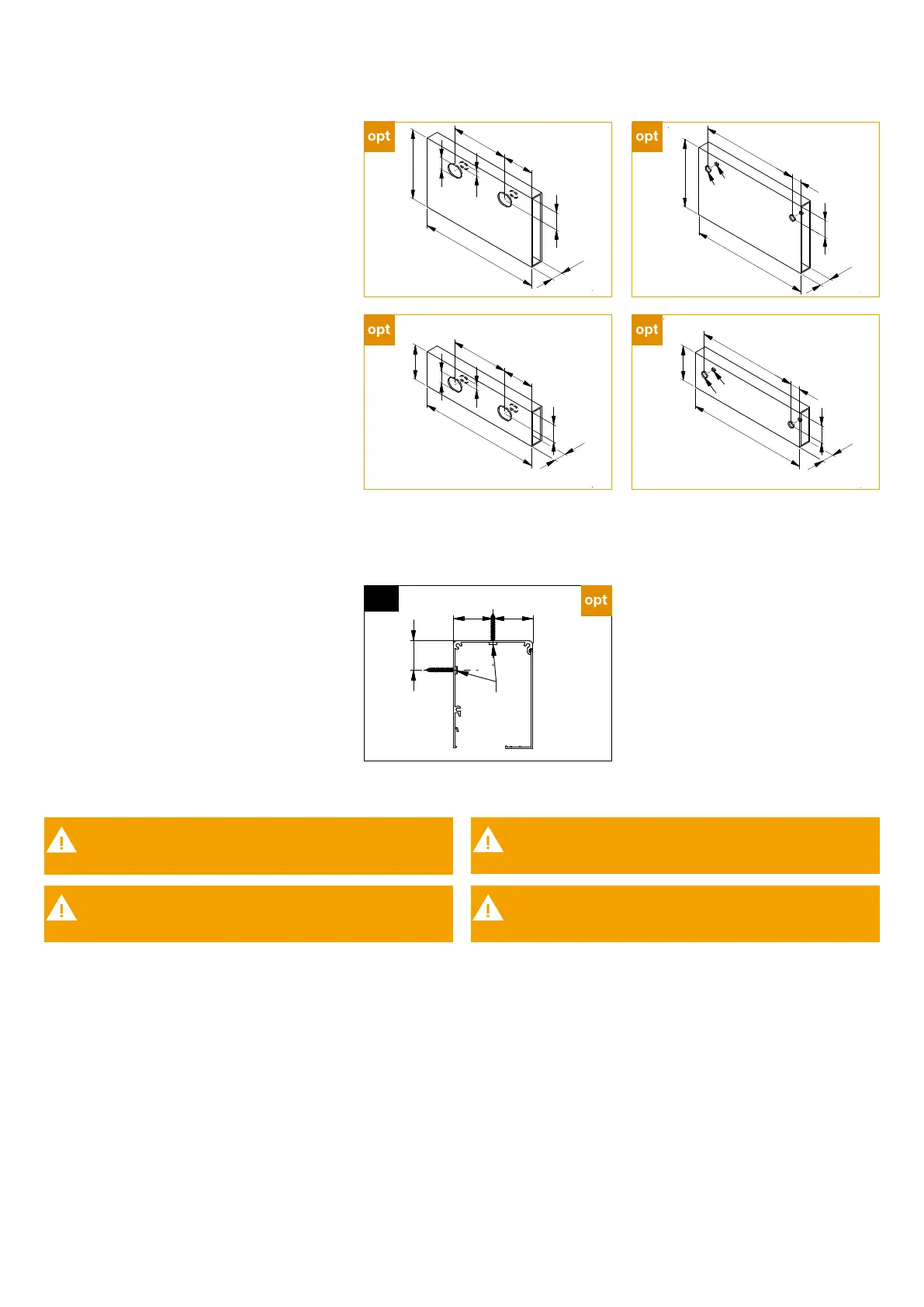 opt

opt

opt

opt

opt