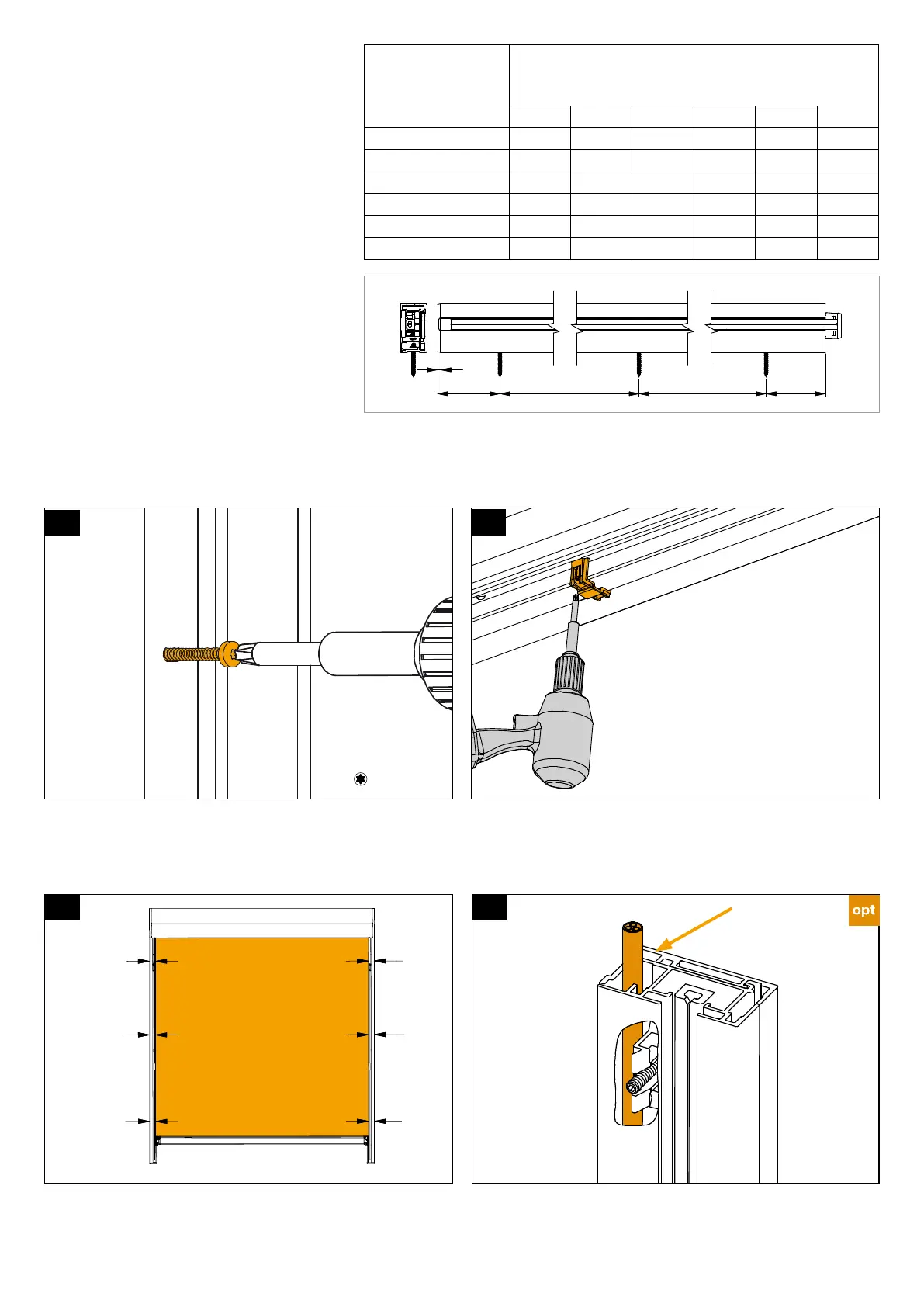 opt