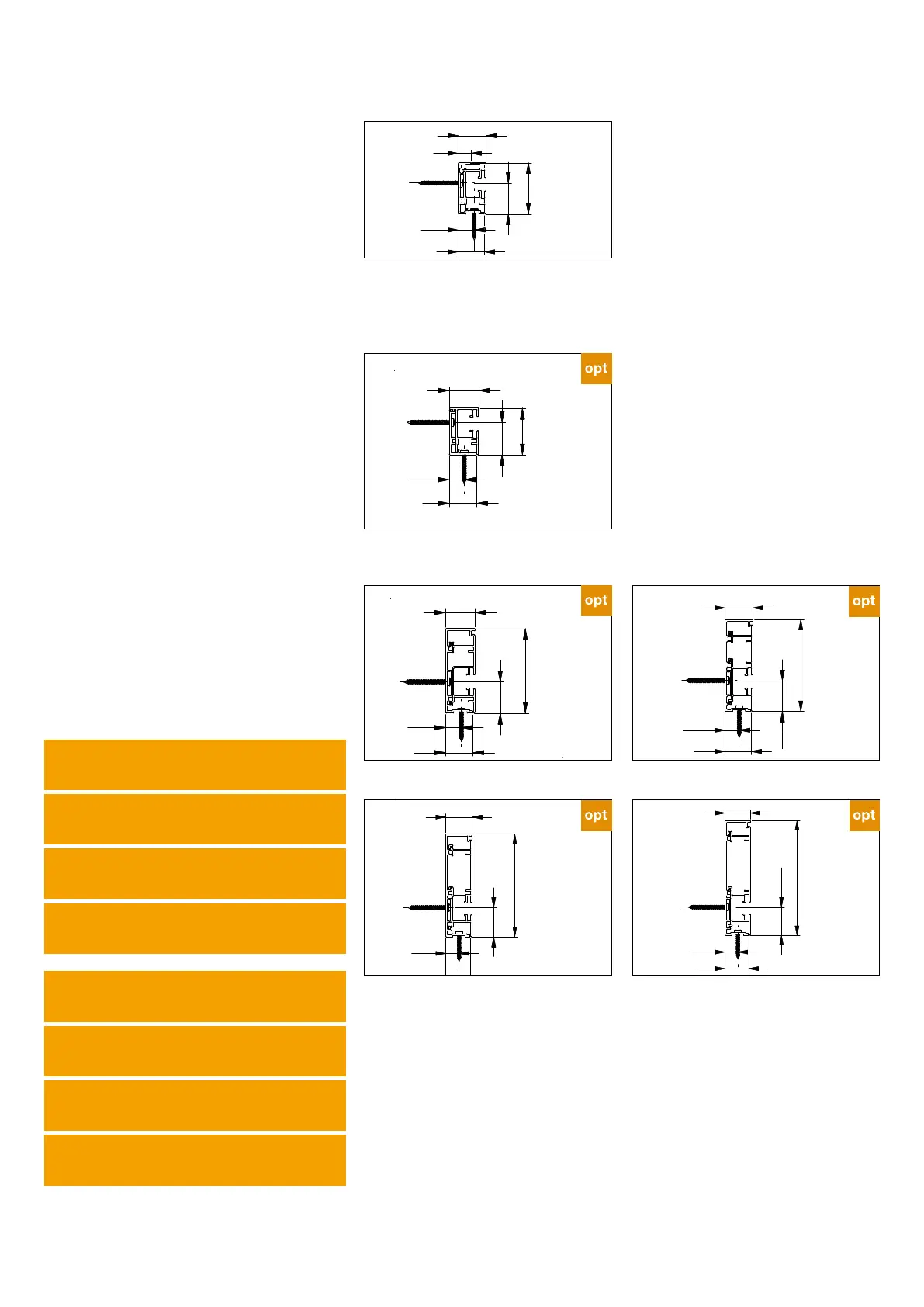 opt

opt

opt

opt

opt