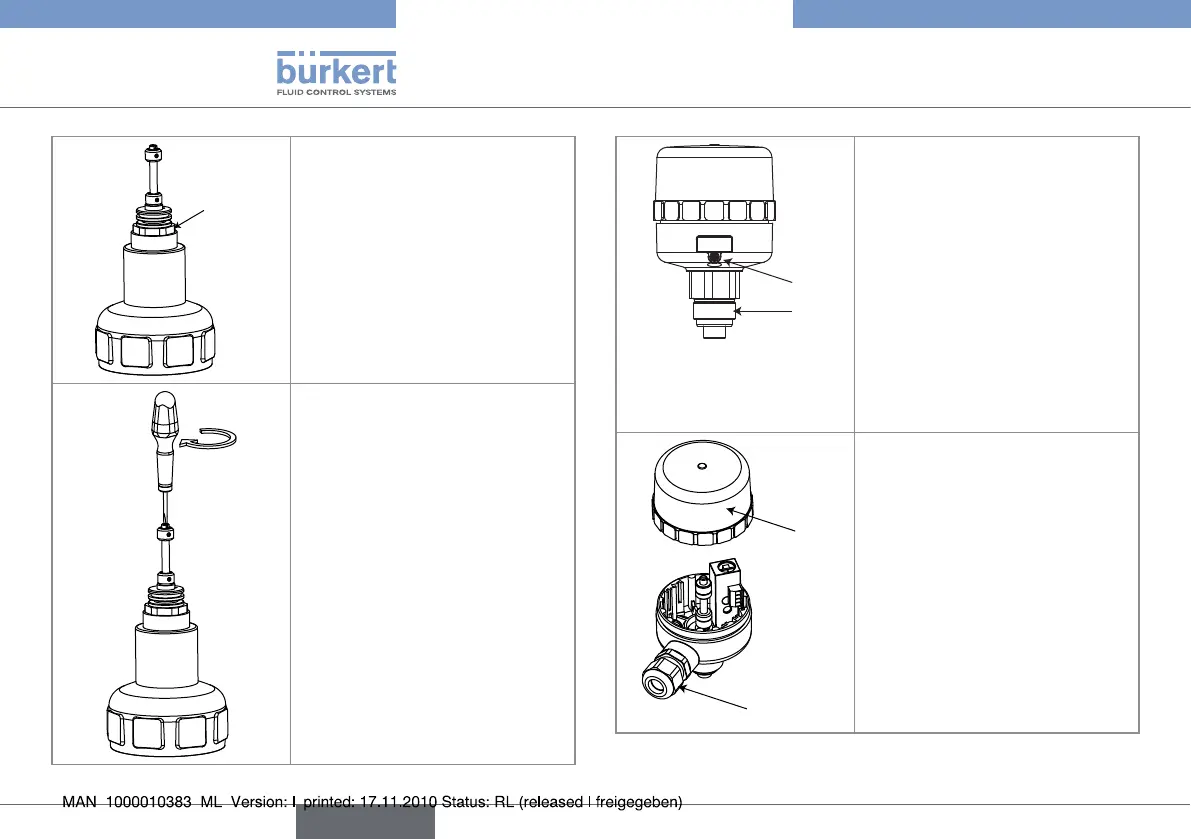 bürkert
FLUID CONTROL SYSTEMS

MAN 1000010383 ML Version: I printed: 17.11.2010 Status: RL (released | freigegeben)